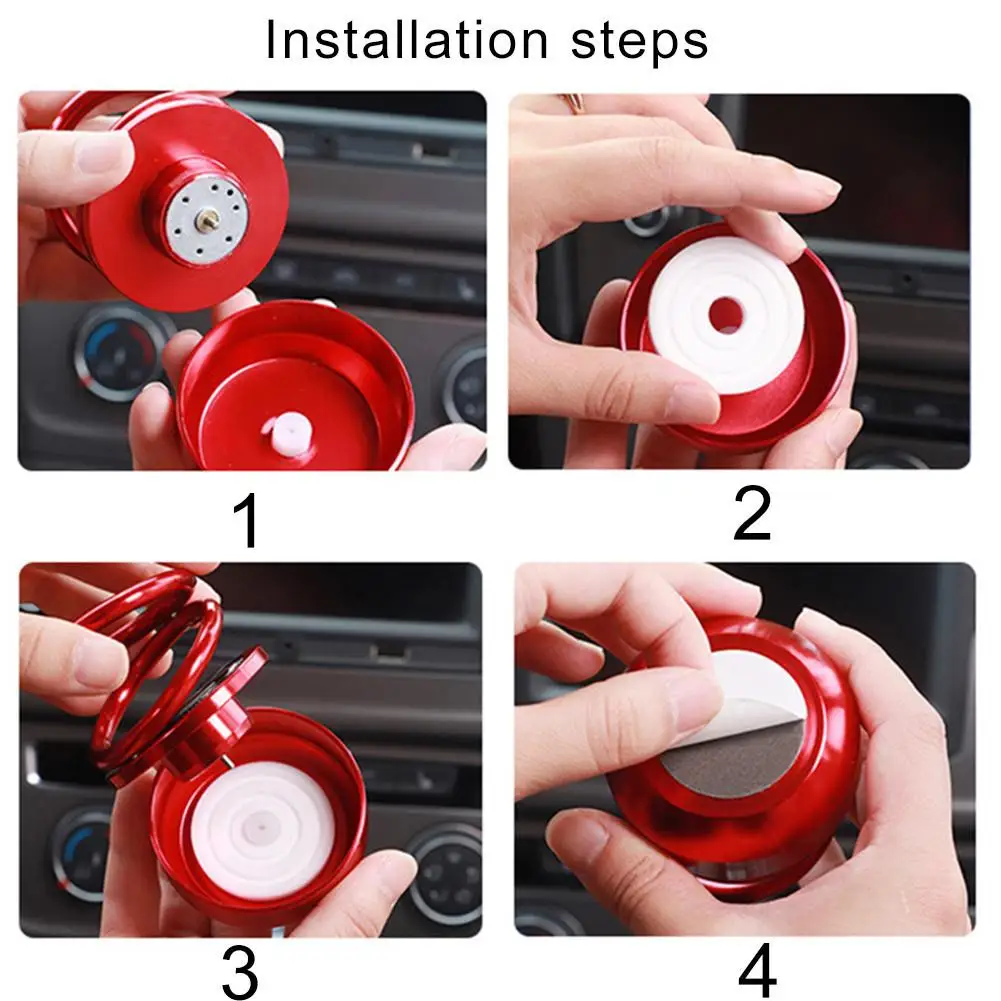 Installation steps

1

2

3

4