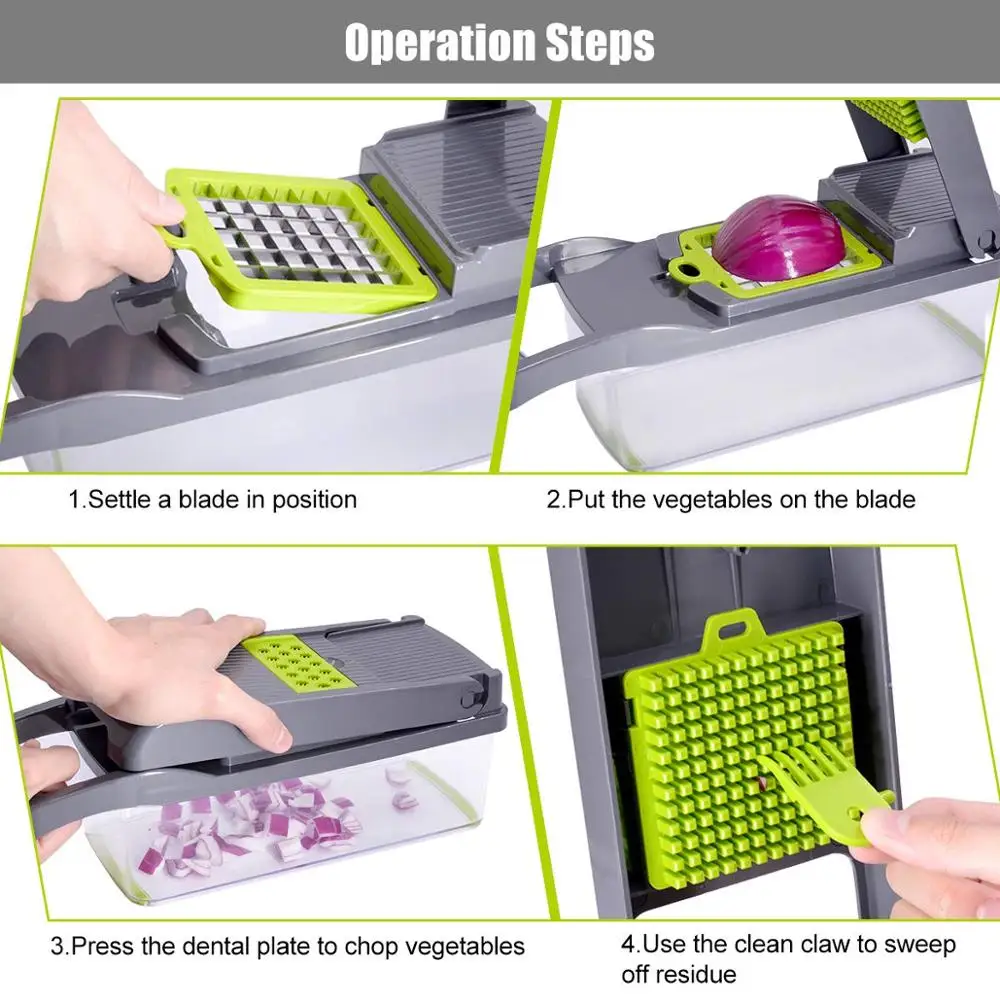 Operation Steps

1.Settle a blade in position

2.Put the vegetables on the blade

3.Press the dental plate to chop vegetables

4.Use the clean claw to sweep off residue