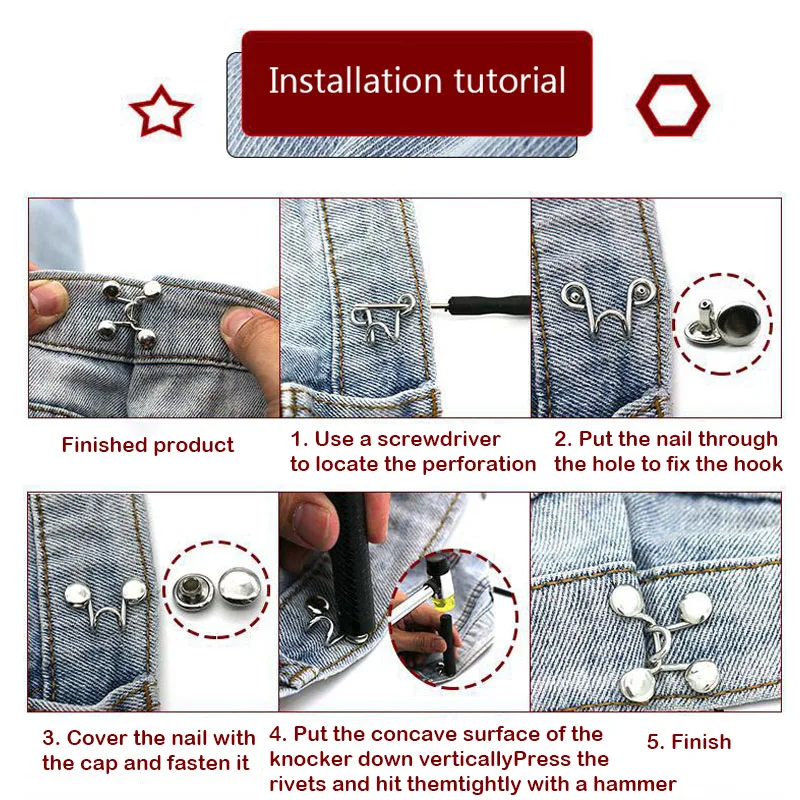 Installation tutorial

Finished product

1. Use a screwdriver to locate the perforation

2. Put the nail through the hole to fix the hook

3. Cover the nail with the cap and fasten it

4. Put the concave surface of the knocker down verticallyPress the rivets and hit themtightly with a hammer

5. Finish