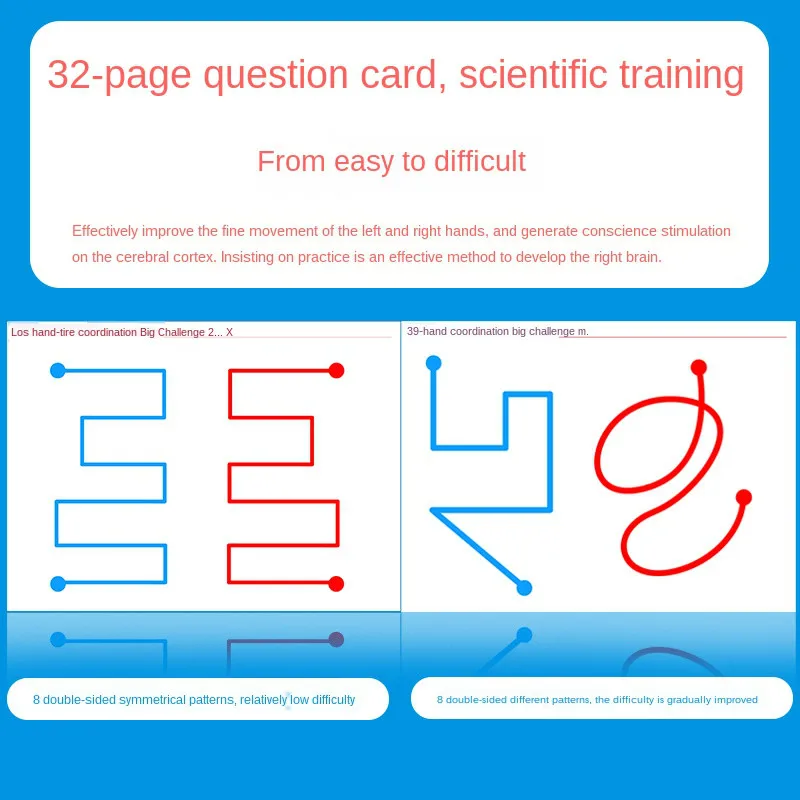 32-page question card, scientific training

From easy to difficult

Effectively improve the fine movement of the left and right hands, and generate conscience stimulation on the cerebral cortex. Insisting on practice is an effective method to develop the right brain.

Los hand-tire coordination Big Challenge 2... X

39-hand coordination big challenge m.

8 double-sided symmetrical patterns, relatively low difficulty

8 double-sided different patterns, the difficulty is gradually improved