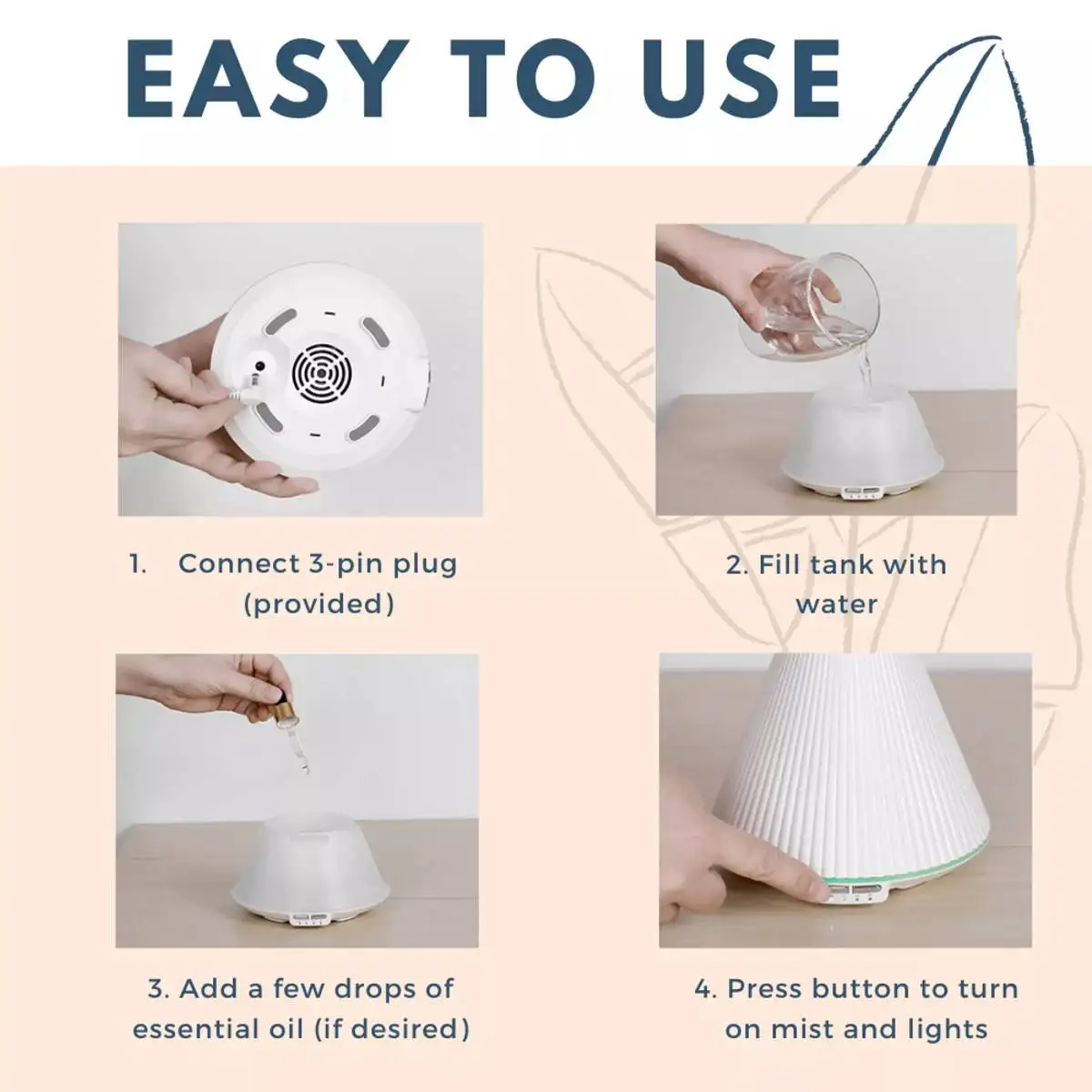 EASY TO USE

1. Connect 3-pin plug (provided)

2. Fill tank with water

3. Add a few drops of essential oil (if desired)

4. Press button to turn on mist and lights