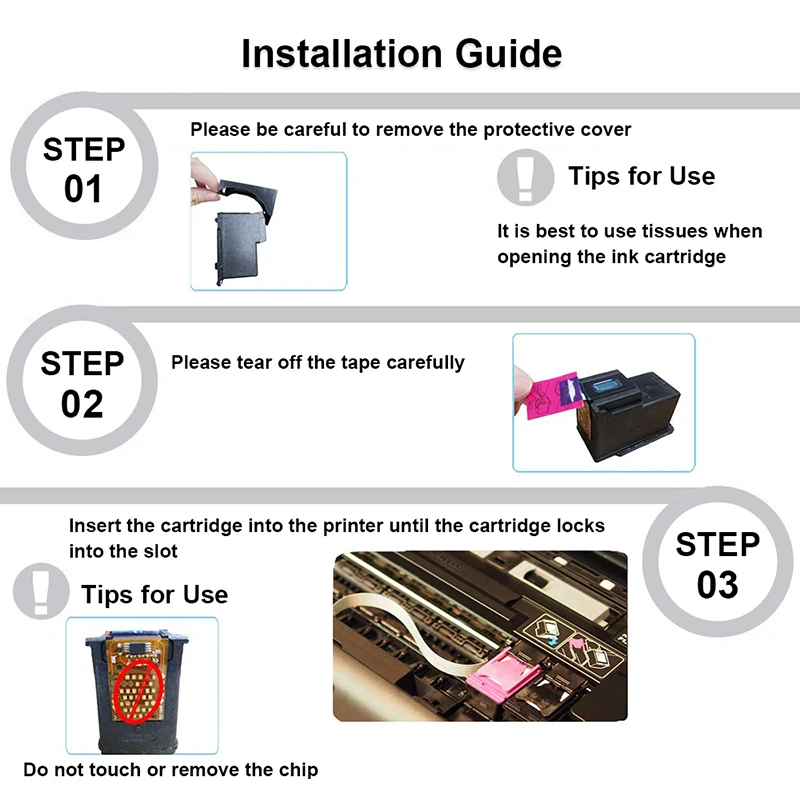 Installation Guide

STEP 01

Please be careful to remove the protective cover

Tips for Use

It is best to use tissues when opening the ink cartridge

STEP 02

Please tear off the tape carefully

Insert the cartridge into the printer until the cartridge locks into the slot

STEP 03

Tips for Use

Do not touch or remove the chip