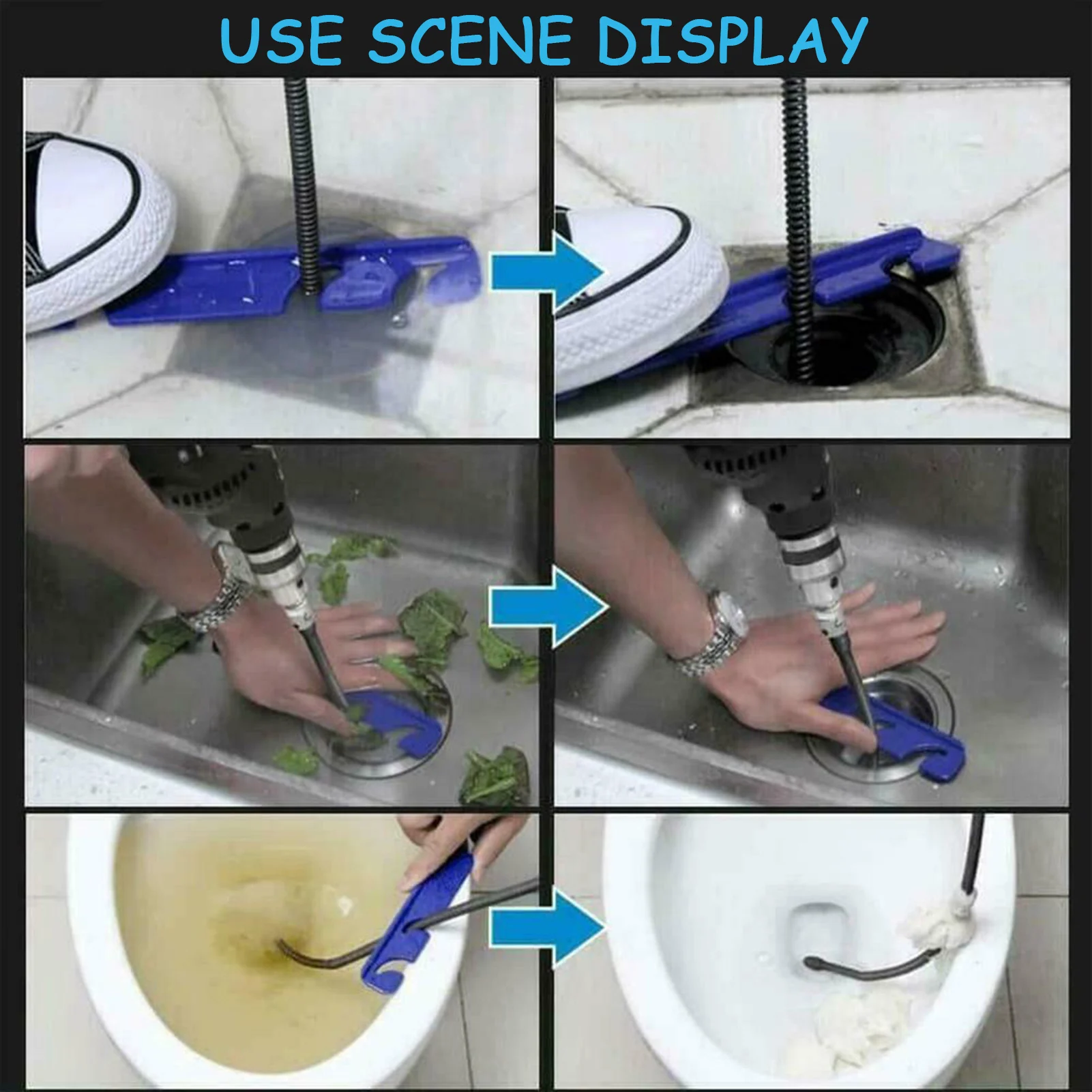 USE SCENE DISPLAY