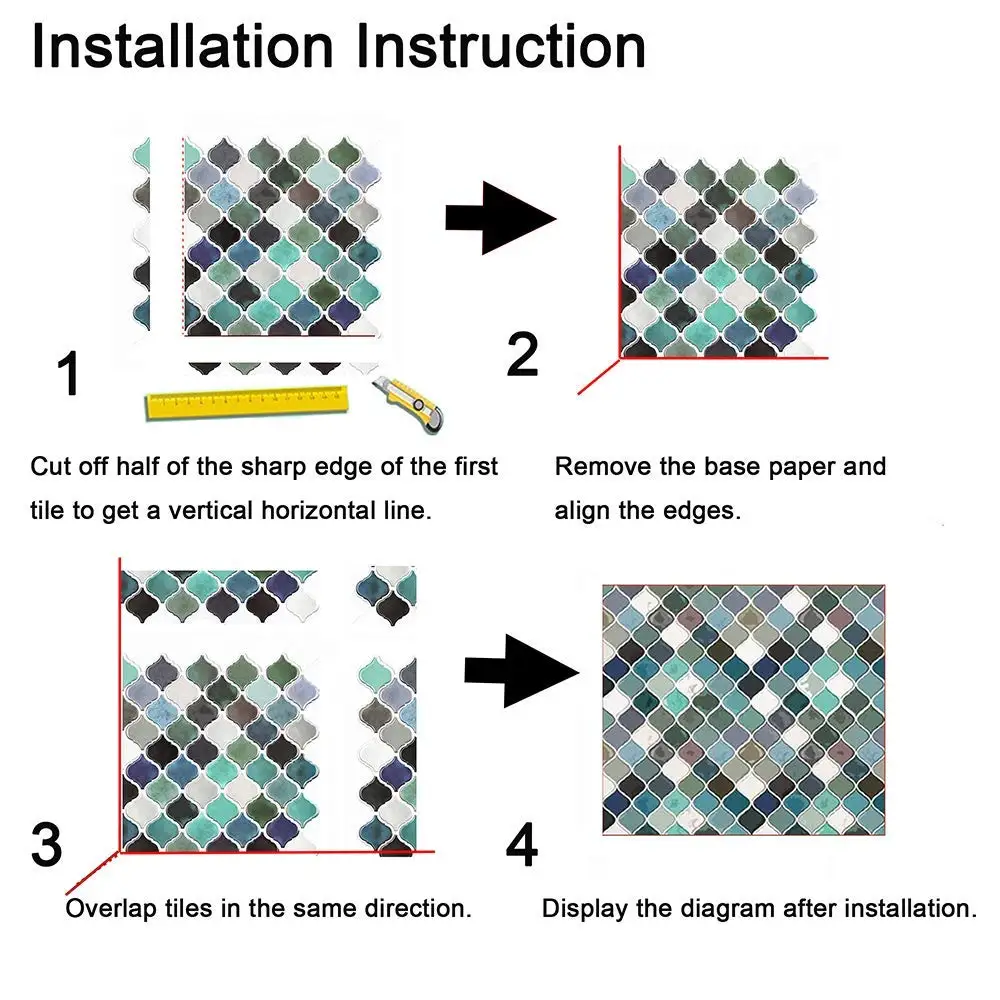 Installation Instruction

1

Cut off half of the sharp edge of the first tile to get a vertical horizontal line.

2

Remove the base paper and align the edges.

3

Overlap tiles in the same direction.

4

Display the diagram after installation.