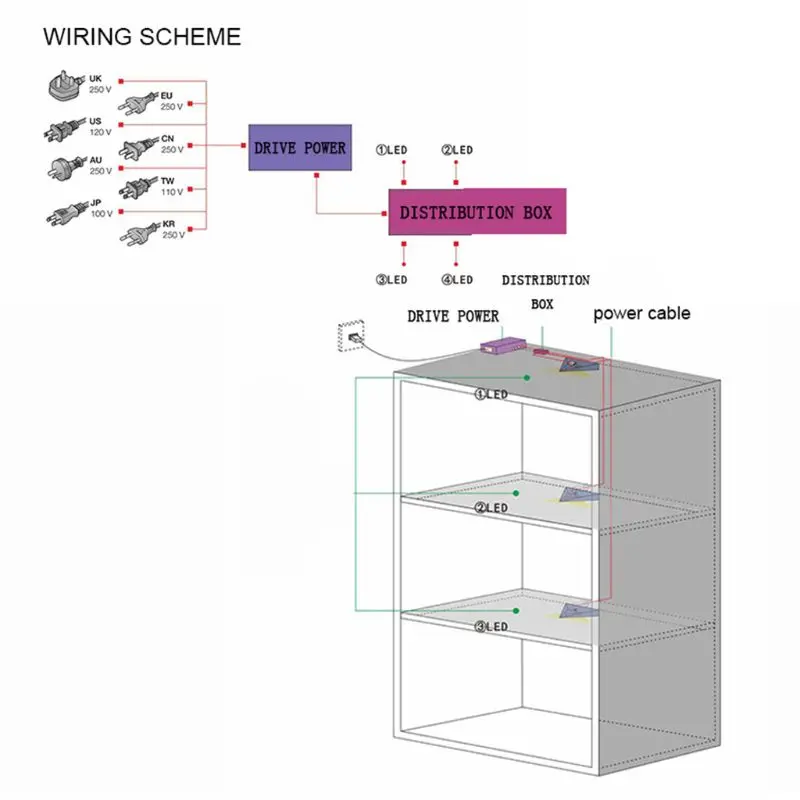 WIRING SCHEME

UK 250 V

EU 250 V

US 120 V

CN 250 V

AU 250 V

TW 110 V

JP 100 V

KR 250 V

DRIVE POWER

①LED

②LED

DISTRIBUTION BOX

③LED

④LED

DISTRIBUTION BOX

DRIVE POWER

power cable

①LED

②LED

③LED