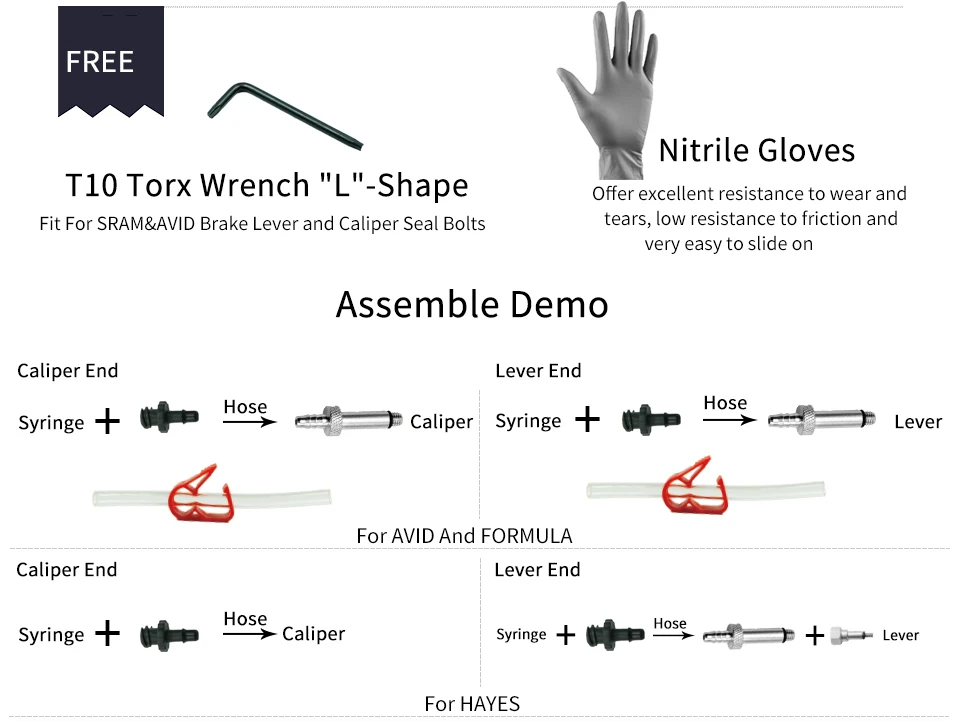 FREE

T10 Torx Wrench "L"-Shape

Fit For SRAM&AVID Brake Lever and Caliper Seal Bolts

Nitrile Gloves

Offer excellent resistance to wear and tears, low resistance to friction and very easy to slide on

Assemble Demo

Caliper End

Syringe + Hose → Caliper

Lever End

Syringe + Hose → Lever

For AVID And FORMULA

Caliper End

Syringe + Hose → Caliper

Lever End

Syringe + Hose → + Lever

For HAYES