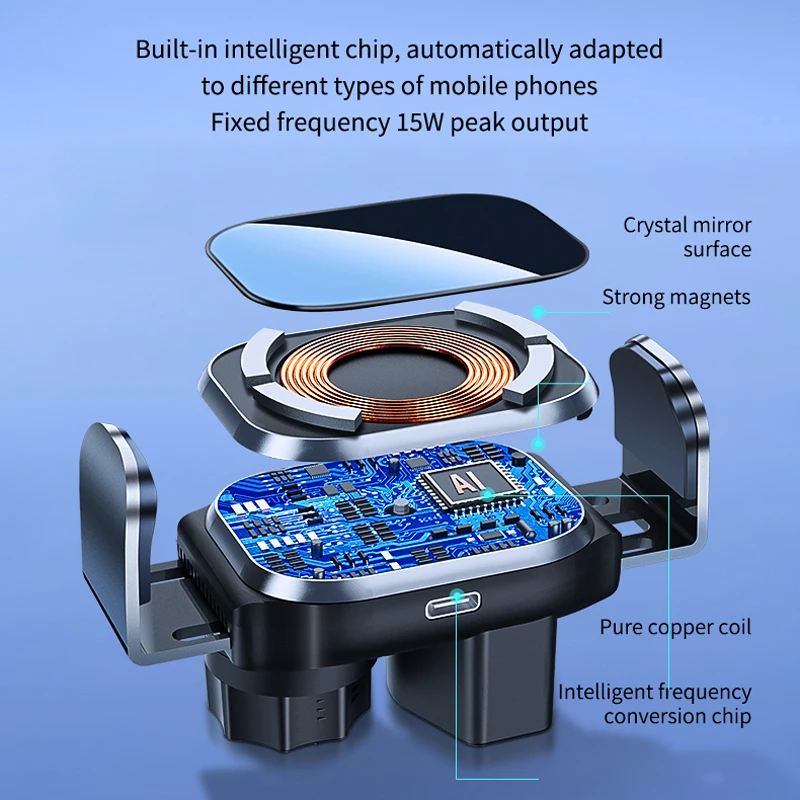 Built-in intelligent chip, automatically adapted to different types of mobile phones
Fixed frequency 15W peak output

Crystal mirror surface

Strong magnets

AI

Pure copper coil

Intelligent frequency conversion chip