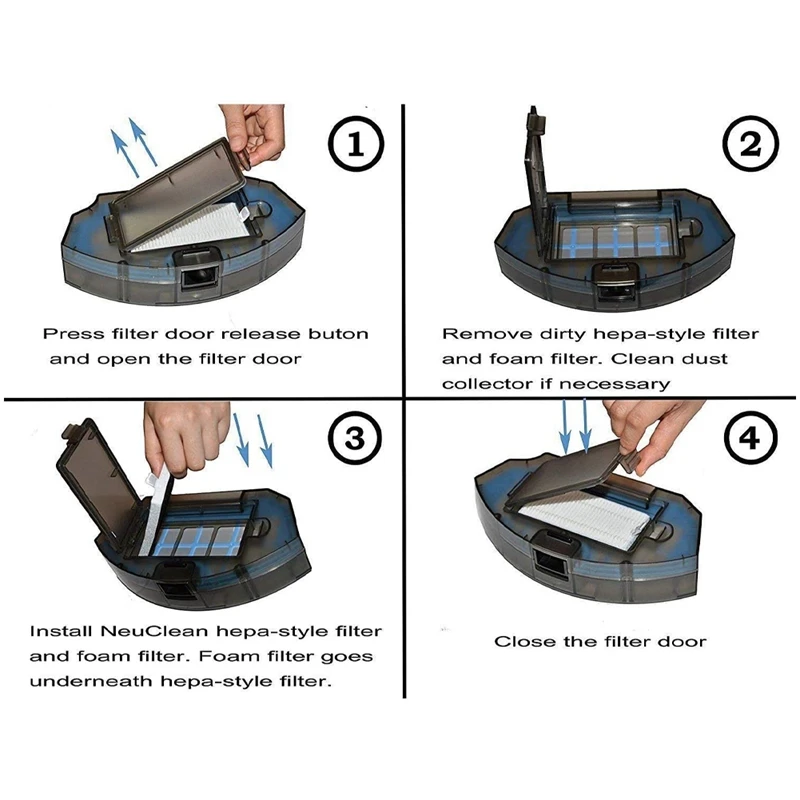 1

Press filter door release buton and open the filter door

2

Remove dirty hepa-style filter and foam filter. Clean dust collector if necessary

3

Install NeuClean hepa-style filter and foam filter. Foam filter goes underneath hepa-style filter.

4

Close the filter door