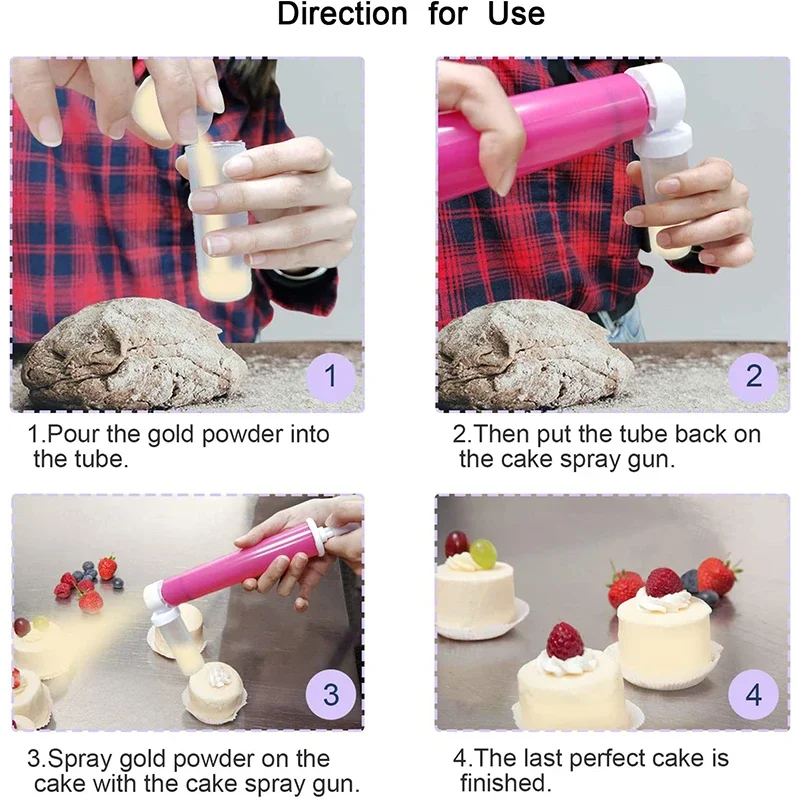 Direction for Use

1

1.Pour the gold powder into the tube.

2

2.Then put the tube back on the cake spray gun.

3

3.Spray gold powder on the cake with the cake spray gun.

4

4.The last perfect cake is finished.