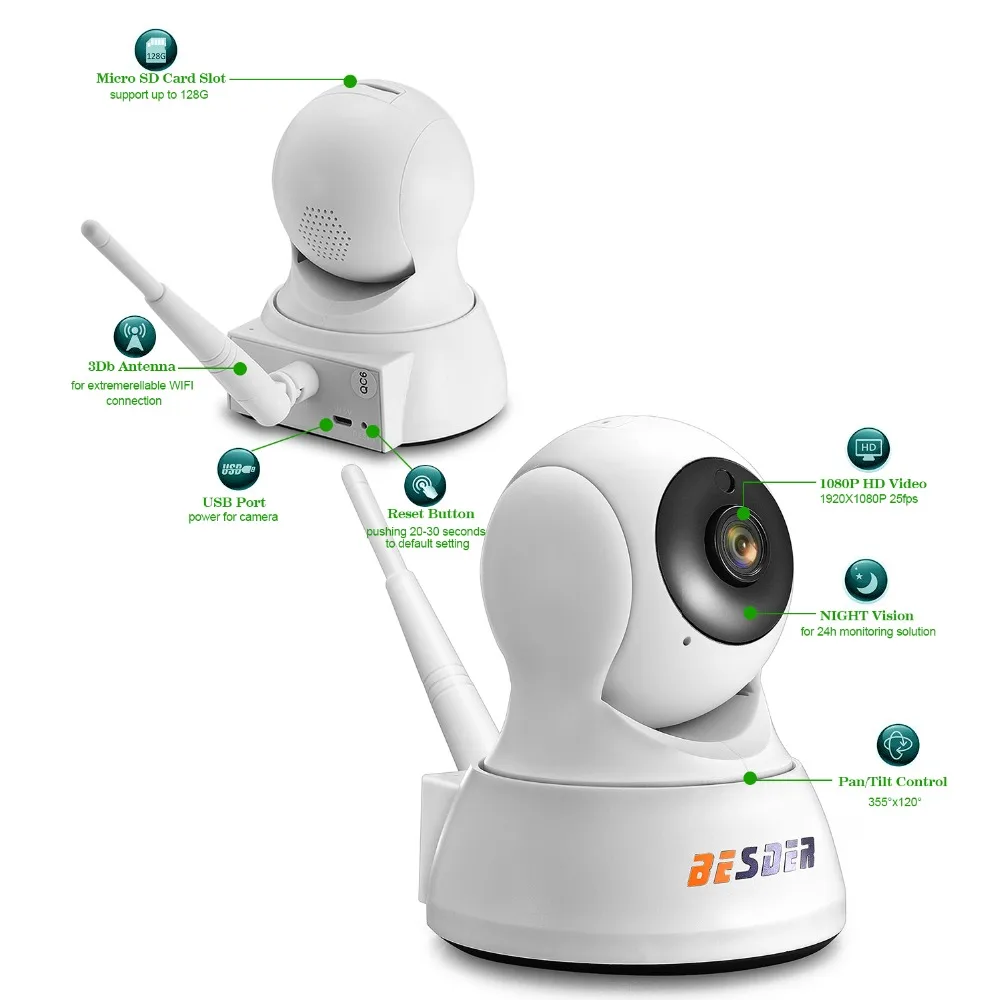 128G

Micro SD Card Slot
support up to 128G

3Db Antenna
for extremerellable WIFI connection

QC6

USB

USB Port
power for camera

Reset Button
pushing 20-30 seconds to default setting

HD

1080P HD Video
1920X1080P 25fps

NIGHT Vision
for 24h monitoring solution

Pan/Tilt Control
355°x120°

BESDER