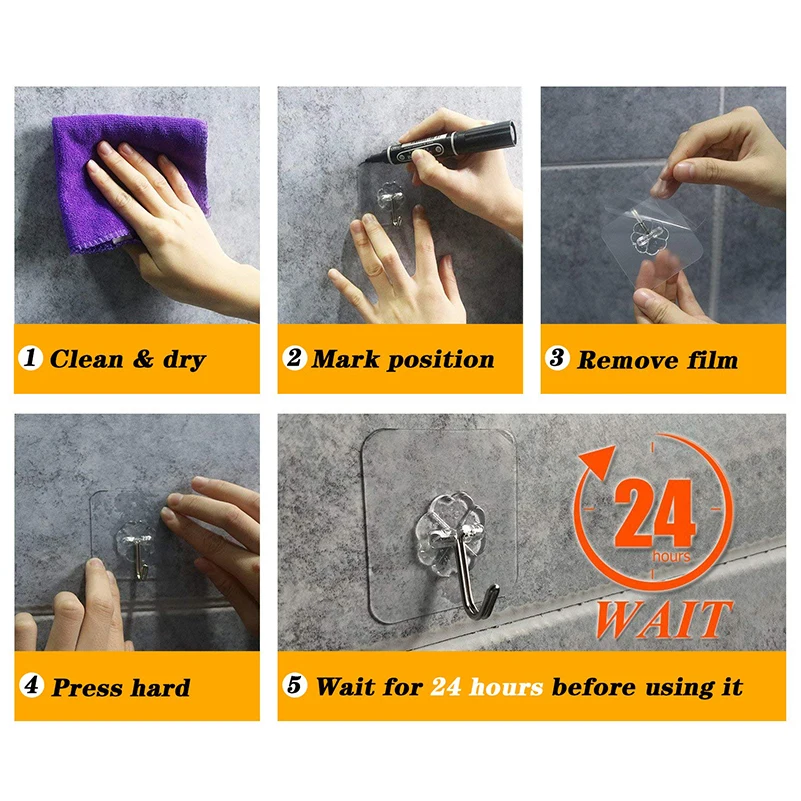 1 Clean & dry

2 Mark position

3 Remove film

4 Press hard

24 hours
WAIT

5 Wait for 24 hours before using it