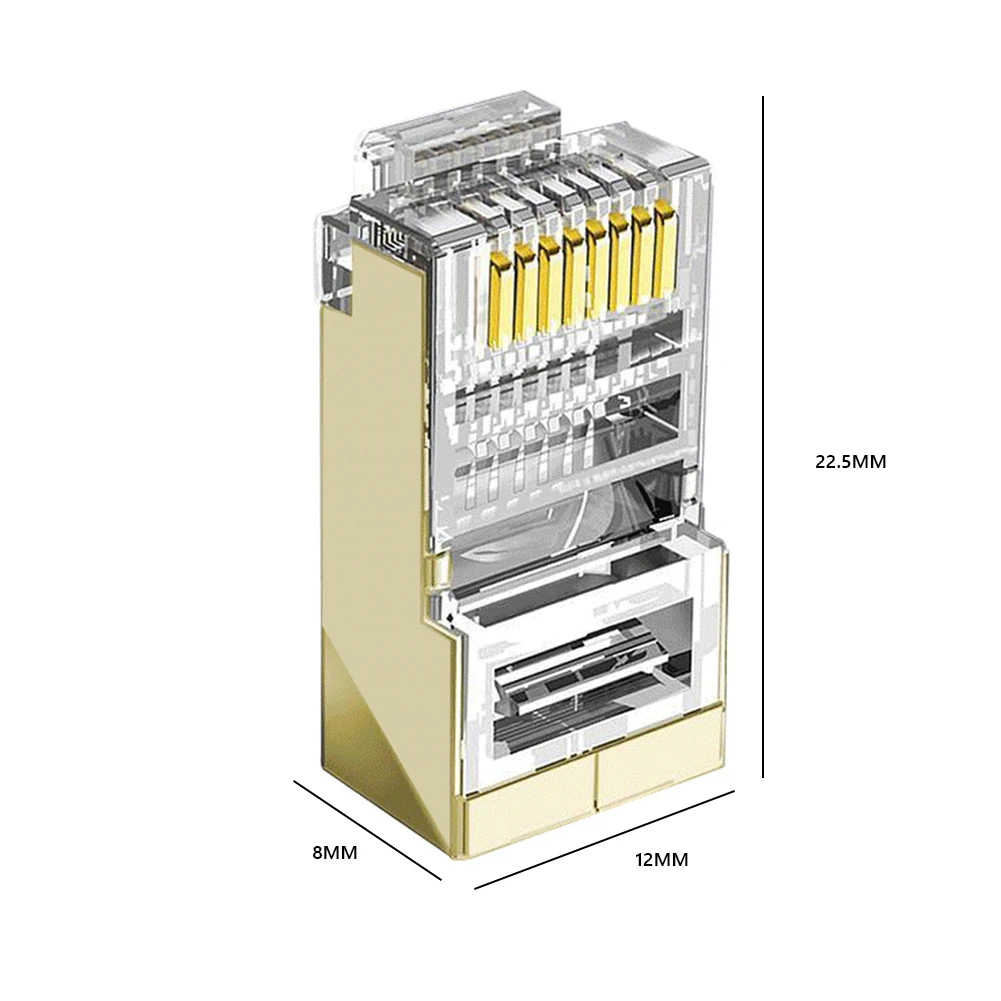 22.5MM

8MM

12MM