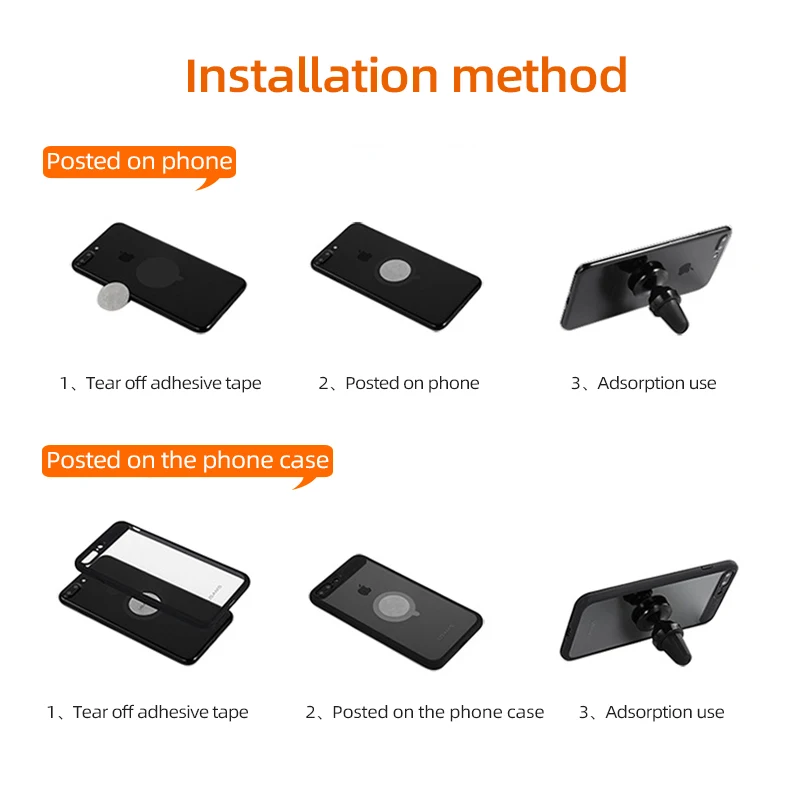 Installation method

Posted on phone

1、Tear off adhesive tape

2、Posted on phone

3、Adsorption use

Posted on the phone case

1、Tear off adhesive tape

2、Posted on the phone case

3、Adsorption use