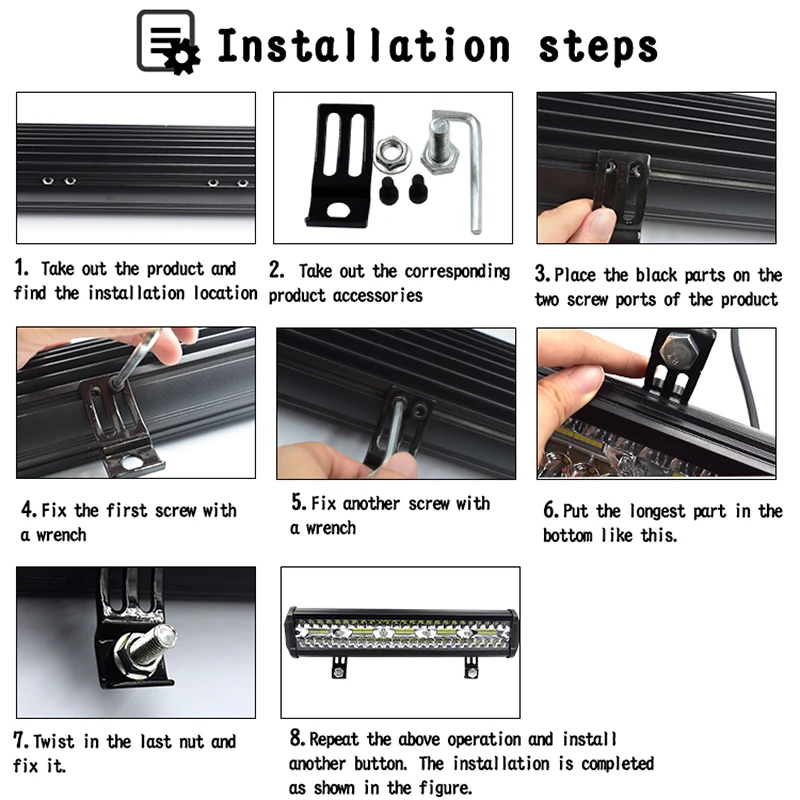 Installation steps

1. Take out the product and find the installation location

2. Take out the corresponding product accessories

3. Place the black parts on the two screw ports of the product

4. Fix the first screw with a wrench

5. Fix another screw with a wrench

6. Put the longest part in the bottom like this.

7. Twist in the last nut and fix it.

8. Repeat the above operation and install another button. The installation is completed as shown in the figure.