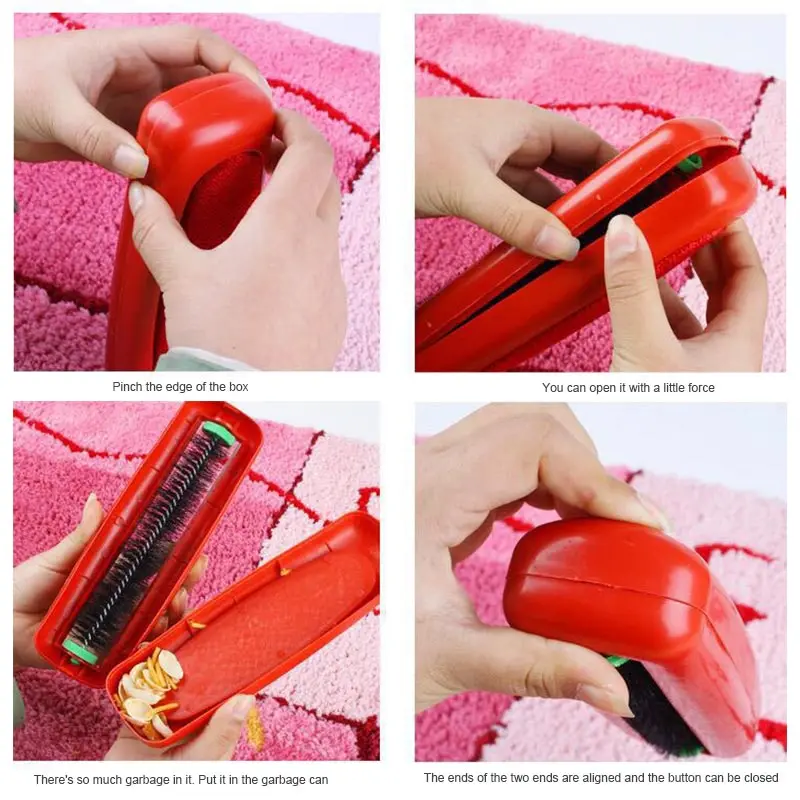 Pinch the edge of the box

You can open it with a little force

There's so much garbage in it. Put it in the garbage can

The ends of the two ends are aligned and the button can be closed