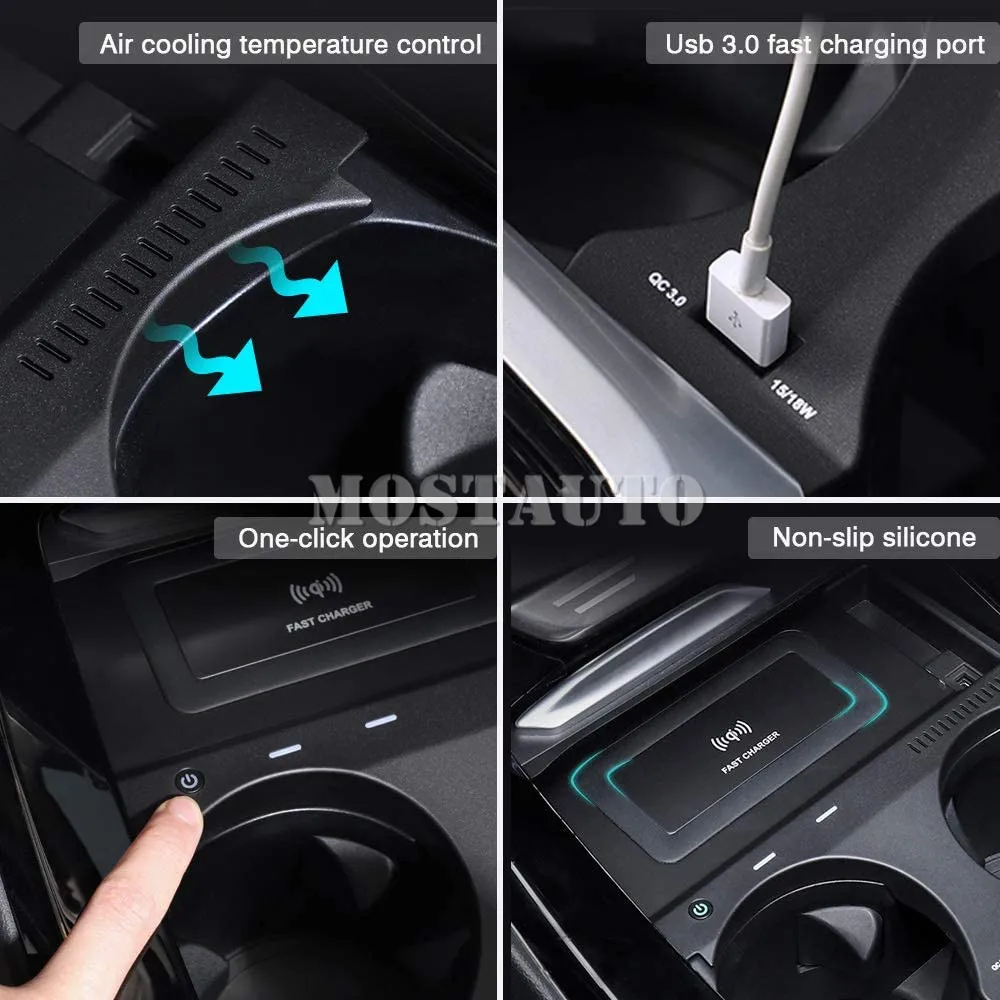 Air cooling temperature control

Usb 3.0 fast charging port

QC 3.0

15/18W

MOSTAUTO

One-click operation

FAST CHARGER

Non-slip silicone

FAST CHARGER