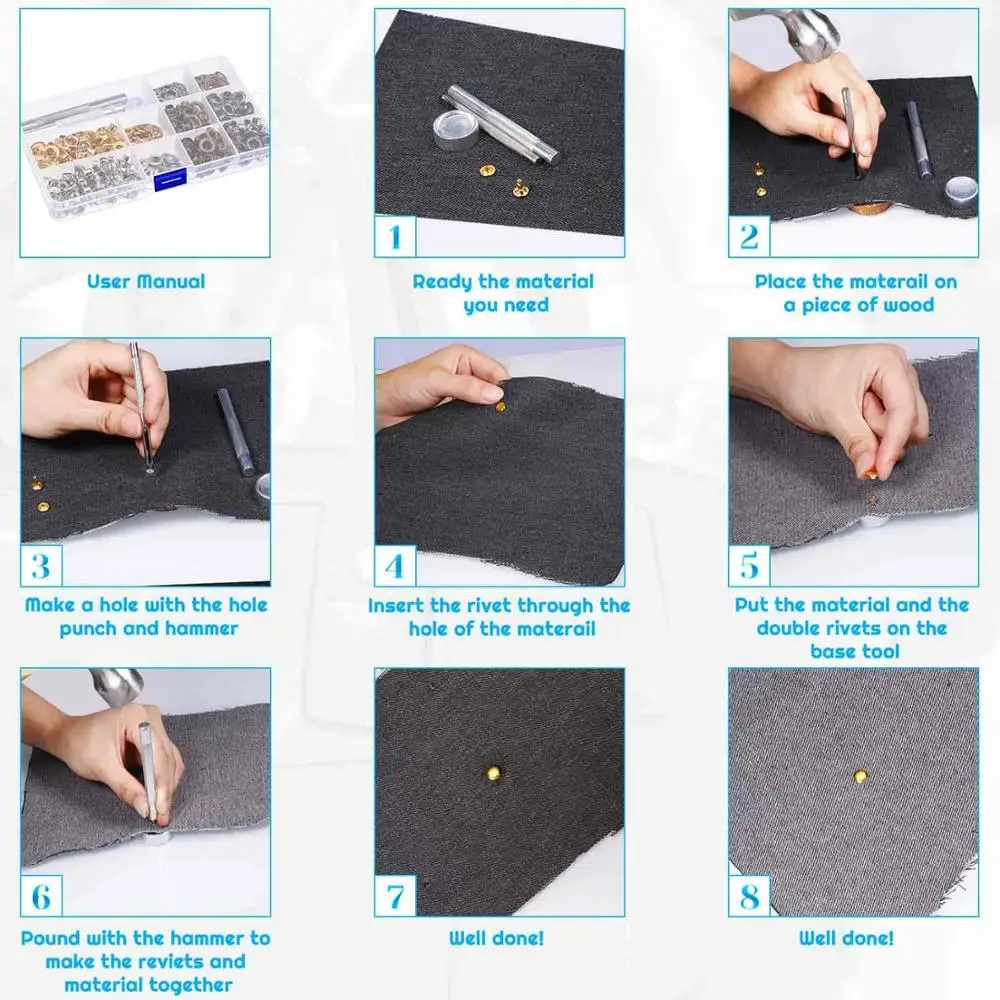 User Manual

1

Ready the material you need

2

Place the materail on a piece of wood

3

Make a hole with the hole punch and hammer

4

Insert the rivet through the hole of the materail

5

Put the material and the double rivets on the base tool

6

Pound with the hammer to make the reviets and material together

7

Well done!

8

Well done!