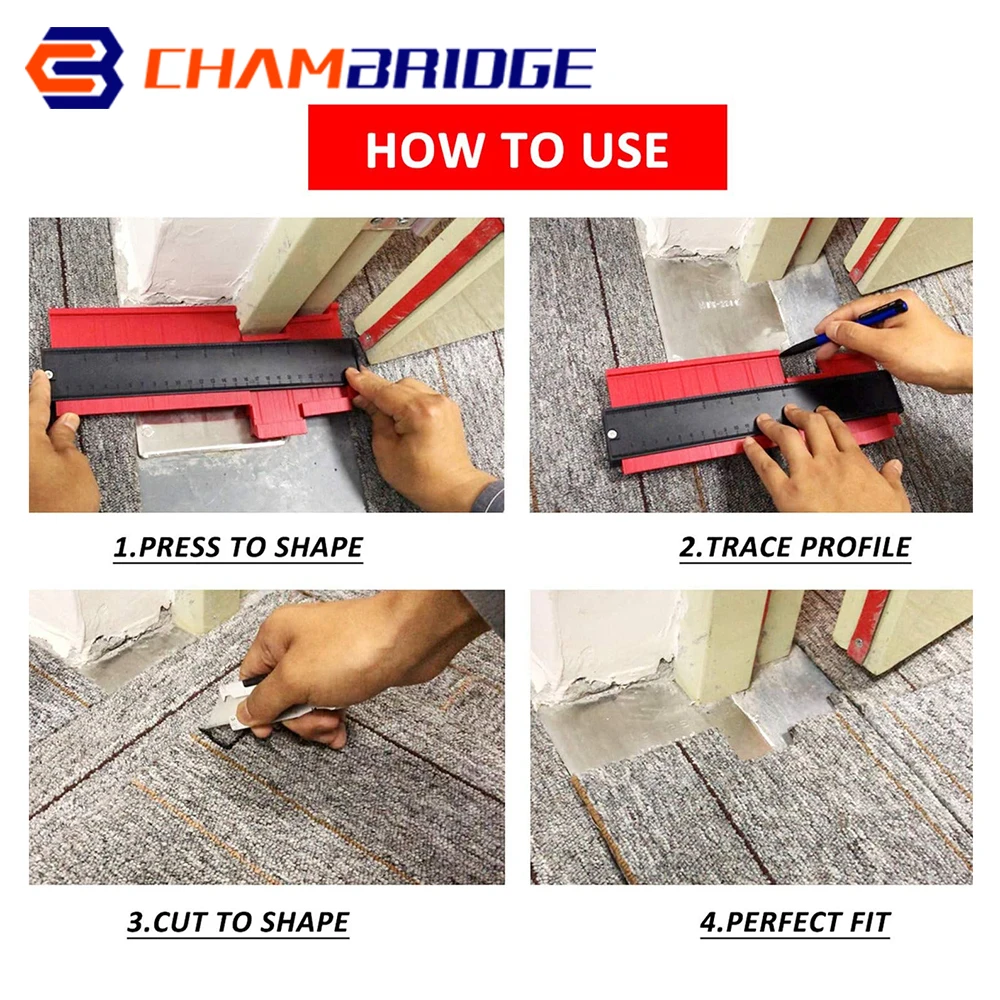 CHAMBRIDGE

HOW TO USE

1.PRESS TO SHAPE

2.TRACE PROFILE

3.CUT TO SHAPE

4.PERFECT FIT