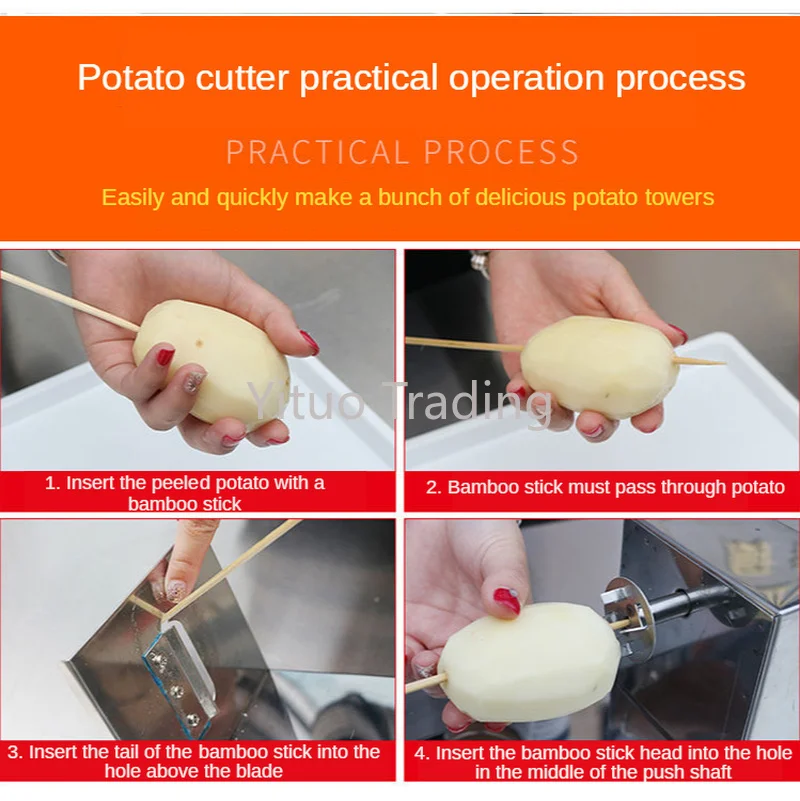 Potato cutter practical operation process

PRACTICAL PROCESS

Easily and quickly make a bunch of delicious potato towers

Yituo Trading

1. Insert the peeled potato with a bamboo stick

2. Bamboo stick must pass through potato

3. Insert the tail of the bamboo stick into the hole above the blade

4. Insert the bamboo stick head into the hole in the middle of the push shaft