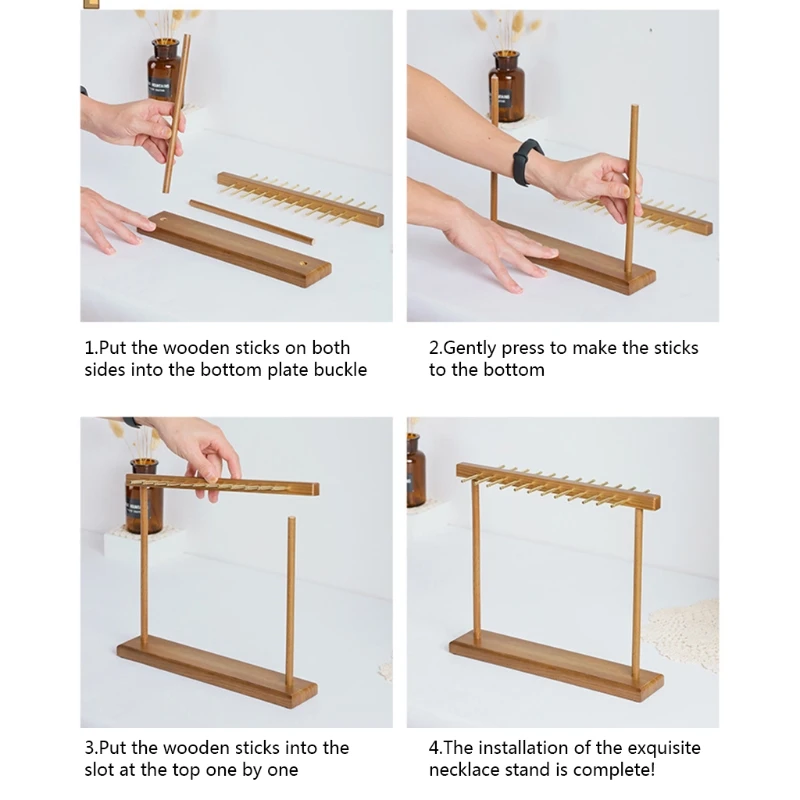 1.Put the wooden sticks on both sides into the bottom plate buckle

2.Gently press to make the sticks to the bottom

3.Put the wooden sticks into the slot at the top one by one

4.The installation of the exquisite necklace stand is complete!