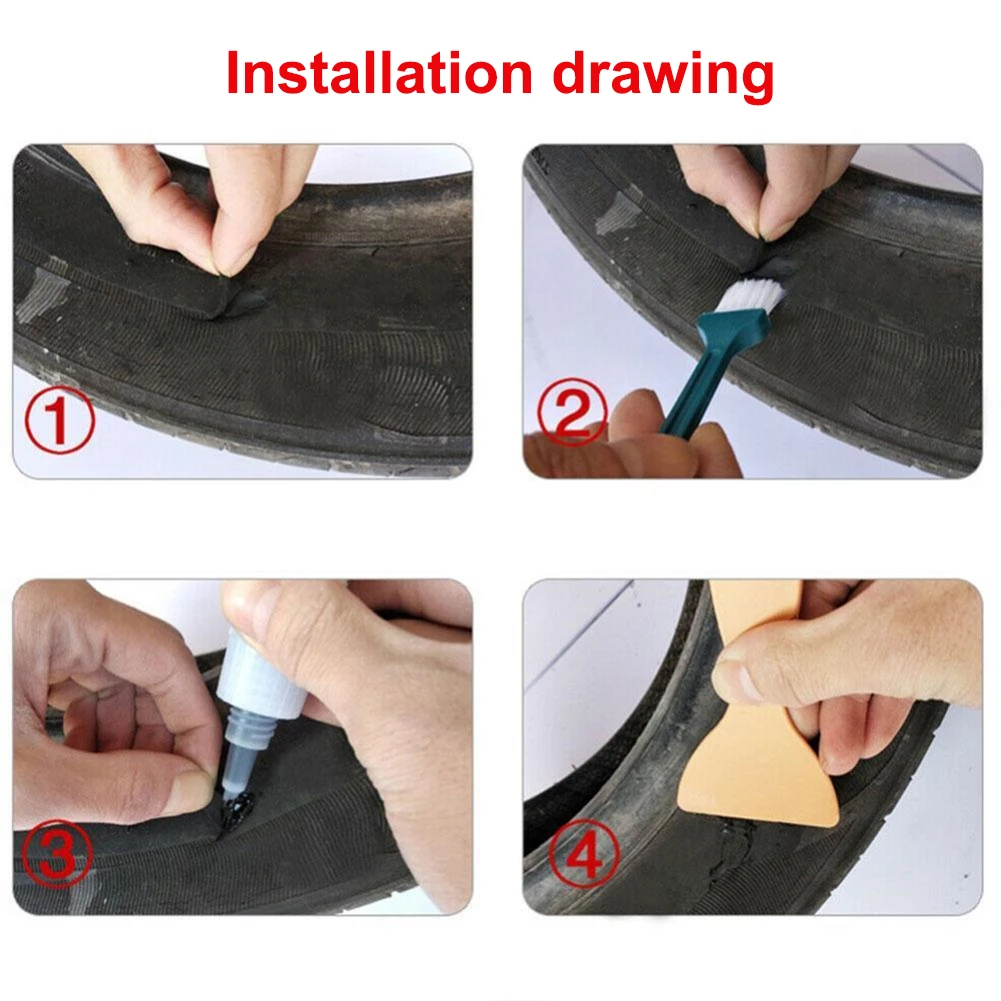 Installation drawing

①

②

③

④