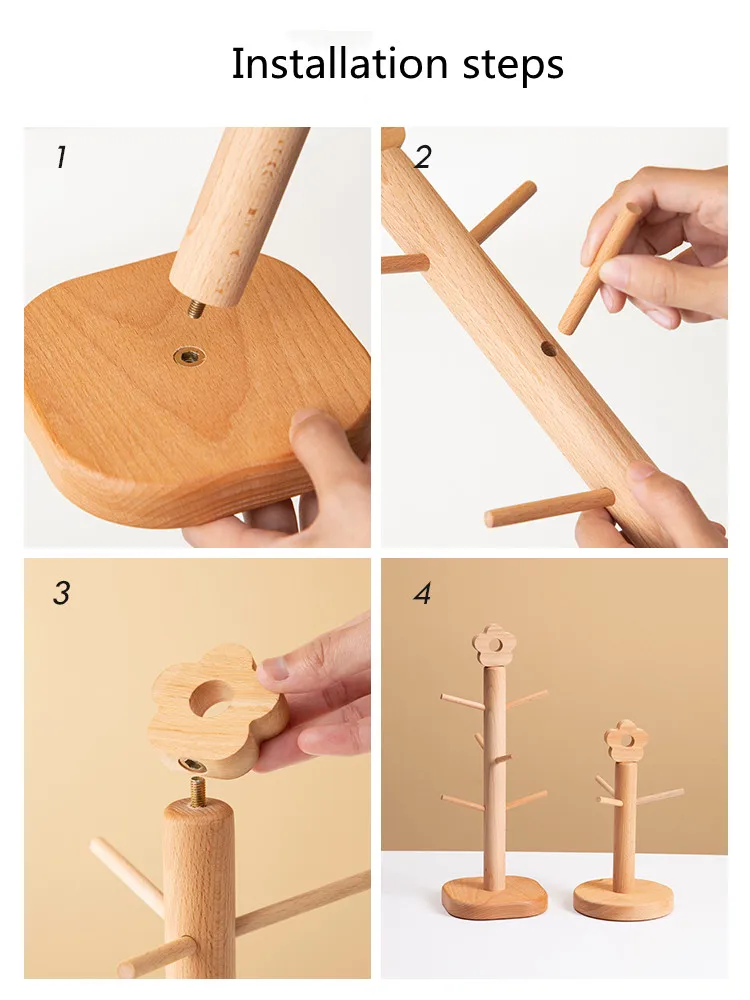 Installation steps

1

2

3

4