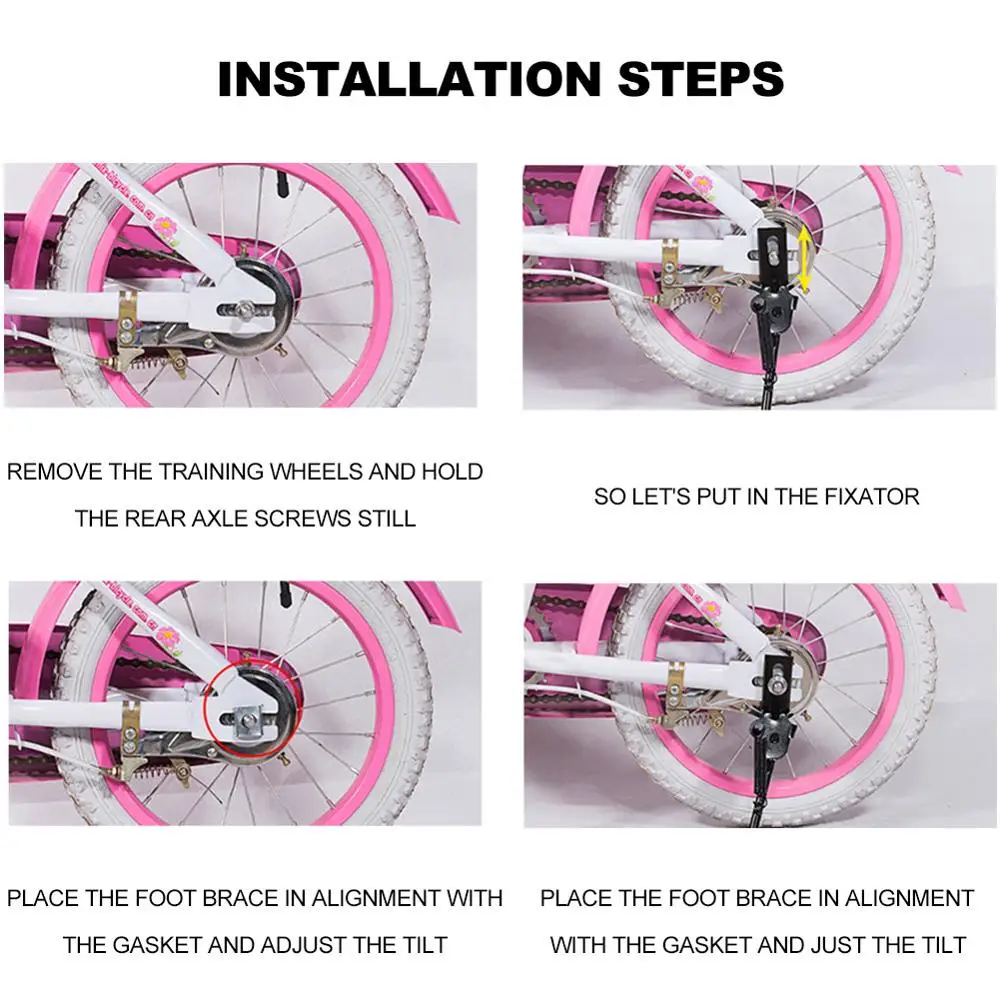 INSTALLATION STEPS

REMOVE THE TRAINING WHEELS AND HOLD THE REAR AXLE SCREWS STILL

SO LET'S PUT IN THE FIXATOR

PLACE THE FOOT BRACE IN ALIGNMENT WITH THE GASKET AND ADJUST THE TILT

PLACE THE FOOT BRACE IN ALIGNMENT WITH THE GASKET AND JUST THE TILT