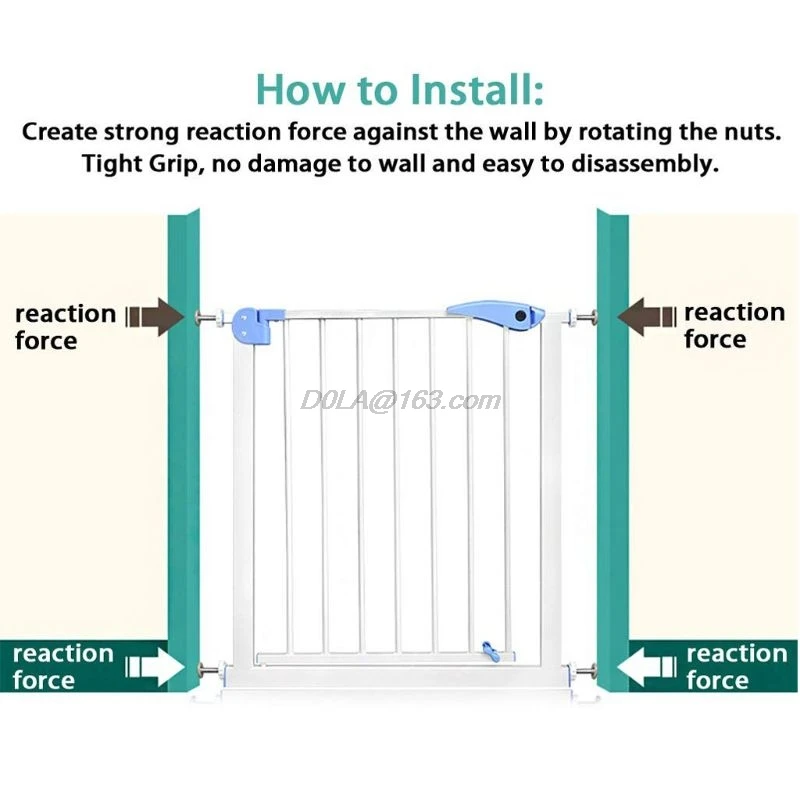 How to Install:
Create strong reaction force against the wall by rotating the nuts.
Tight Grip, no damage to wall and easy to disassembly.

reaction force

reaction force

D0LA@163.com

reaction force

reaction force