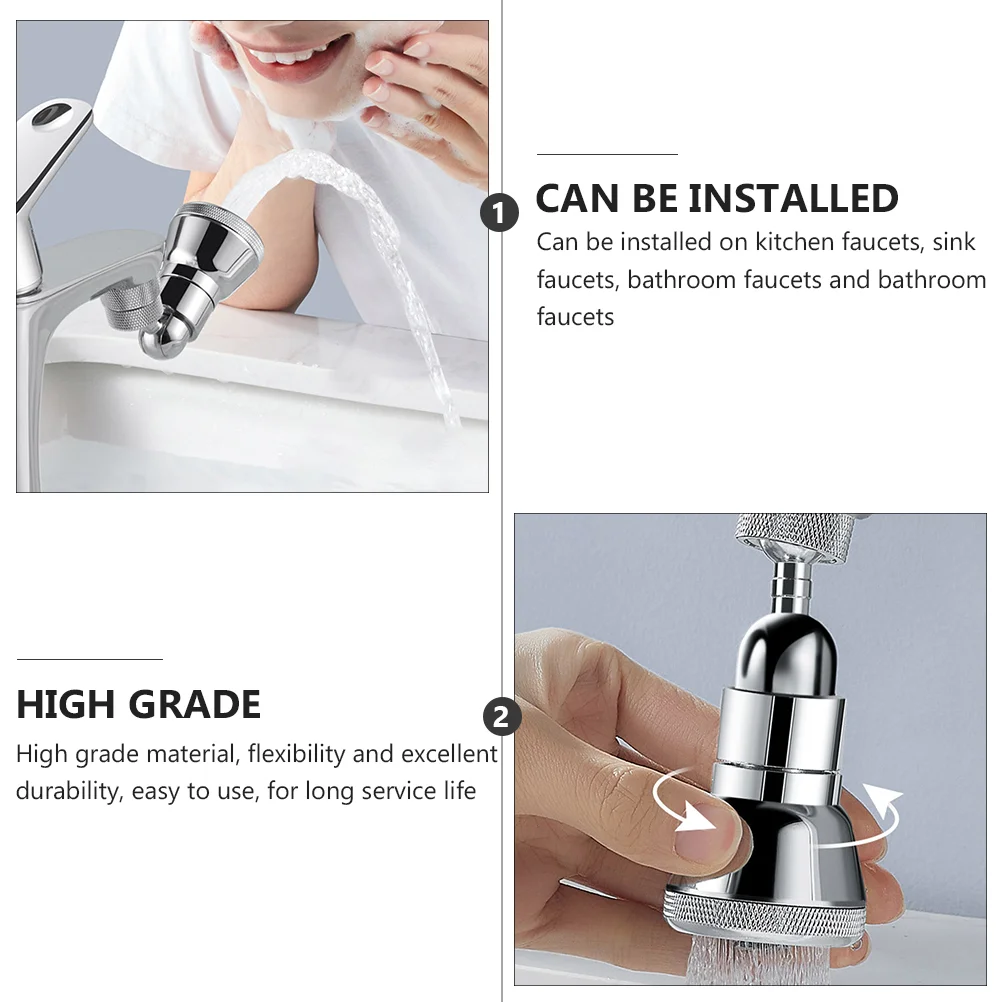 1

CAN BE INSTALLED

Can be installed on kitchen faucets, sink faucets, bathroom faucets and bathroom faucets

HIGH GRADE

High grade material, flexibility and excellent durability, easy to use, for long service life

2