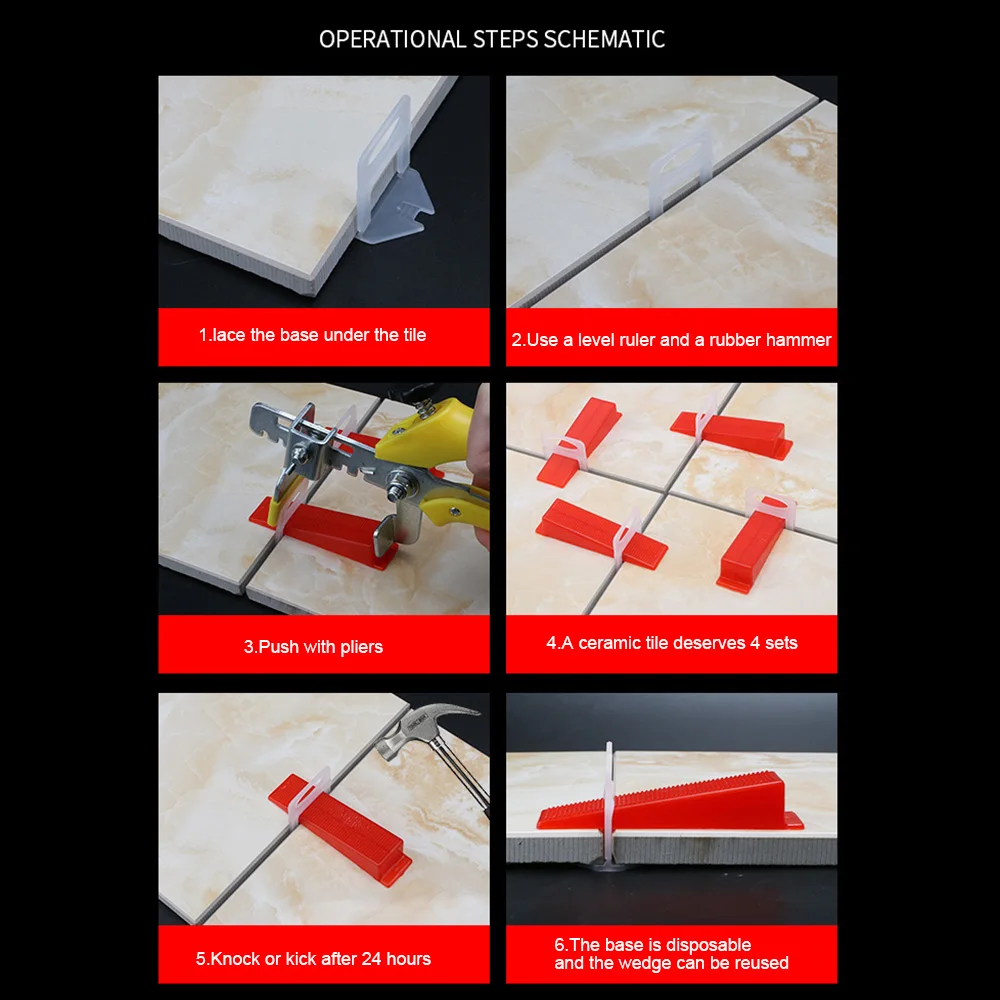 OPERATIONAL STEPS SCHEMATIC

1.lace the base under the tile

2.Use a level ruler and a rubber hammer

3.Push with pliers

4.A ceramic tile deserves 4 sets

5.Knock or kick after 24 hours

6.The base is disposable and the wedge can be reused