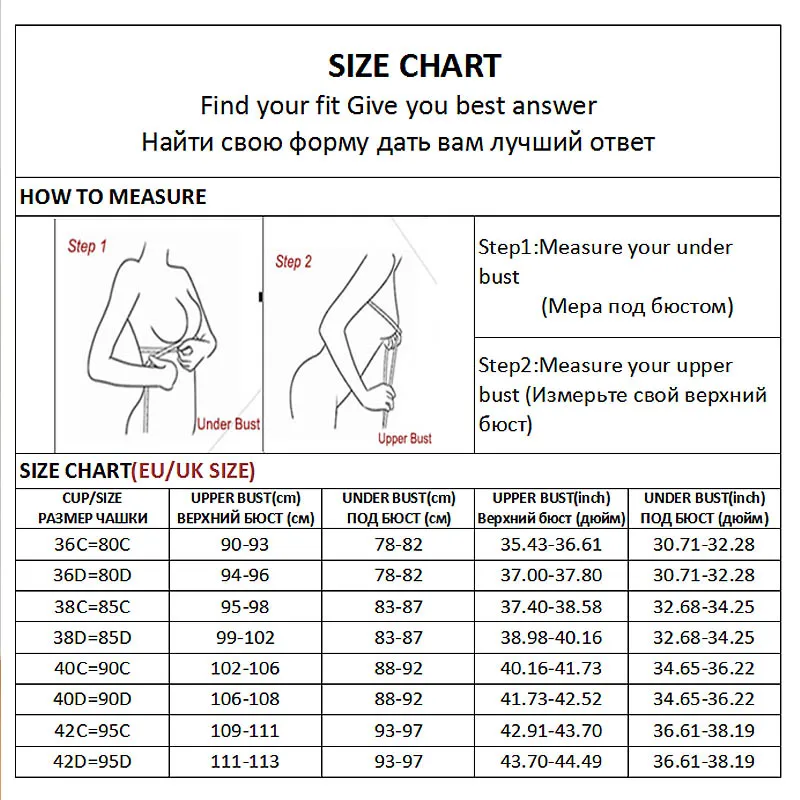 SIZE CHART
Find your fit Give you best answer
Найти свою форму дать вам лучший ответ

HOW TO MEASURE

Step 1
Under Bust

Step 2
Upper Bust

Step1:Measure your under bust
(Мера под бюстом)

Step2:Measure your upper bust (Измерьте свой верхний бюст)

SIZE CHART(EU/UK SIZE)

| CUP/SIZE РАЗМЕР ЧАШКИ | UPPER BUST(cm) ВЕРХНИЙ БЮСТ (см) | UNDER BUST(cm) ПОД БЮСТ (см) | UPPER BUST(inch) Верхний бюст (дюйм) | UNDER BUST(inch) ПОД БЮСТ (дюйм) |
|---|---|---|---|---|
| 36C=80C | 90-93 | 78-82 | 35.43-36.61 | 30.71-32.28 |
| 36D=80D | 94-96 | 78-82 | 37.00-37.80 | 30.71-32.28 |
| 38C=85C | 95-98 | 83-87 | 37.40-38.58 | 32.68-34.25 |
| 38D=85D | 99-102 | 83-87 | 38.98-40.16 | 32.68-34.25 |
| 40C=90C | 102-106 | 88-92 | 40.16-41.73 | 34.65-36.22 |
| 40D=90D | 106-108 | 88-92 | 41.73-42.52 | 34.65-36.22 |
| 42C=95C | 109-111 | 93-97 | 42.91-43.70 | 36.61-38.19 |
| 42D=95D | 111-113 | 93-97 | 43.70-44.49 | 36.61-38.19 |