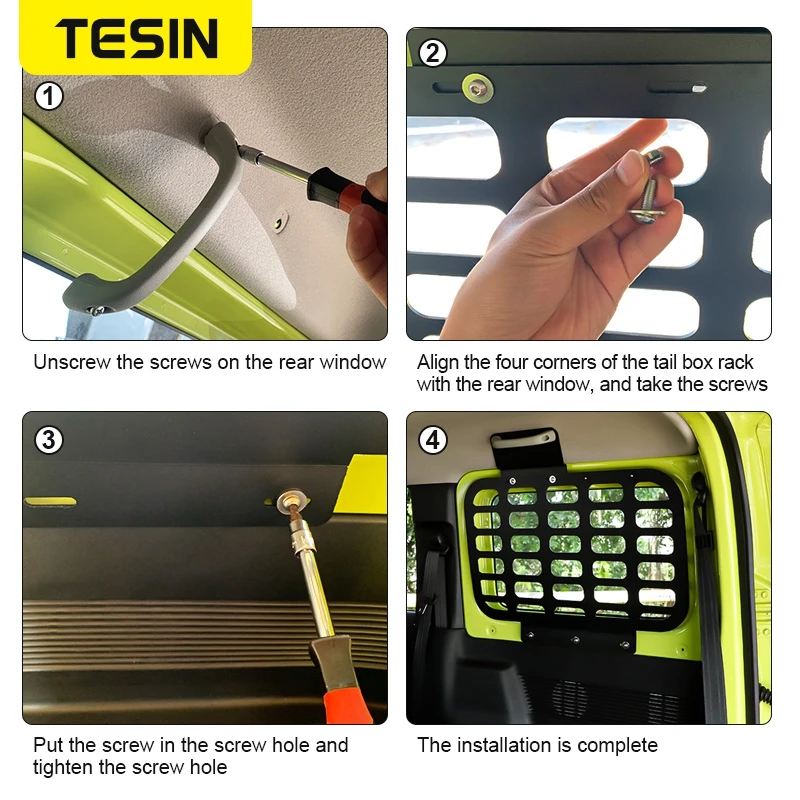 TESIN

1

Unscrew the screws on the rear window

2

Align the four corners of the tail box rack with the rear window, and take the screws

3

Put the screw in the screw hole and tighten the screw hole

4

The installation is complete