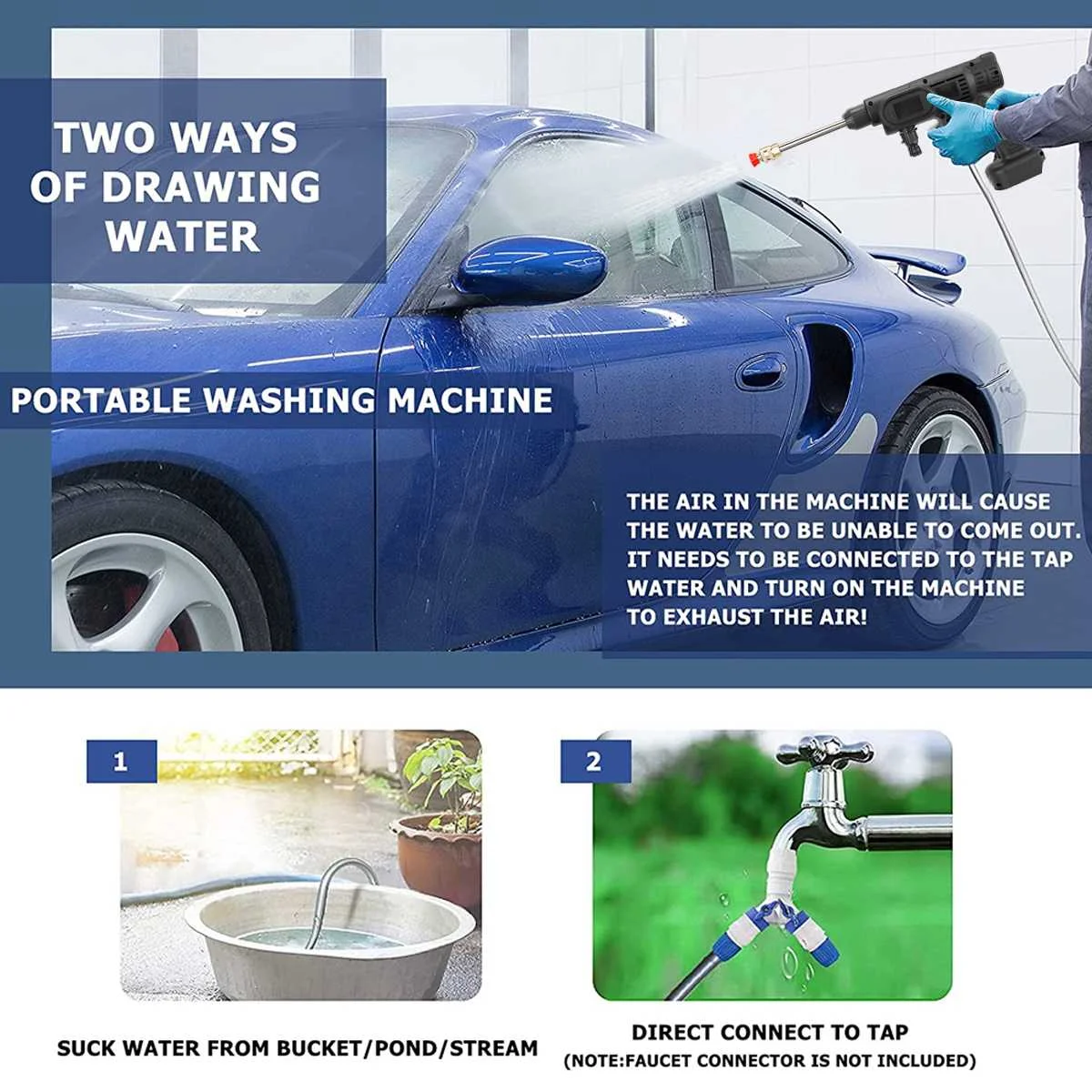 TWO WAYS OF DRAWING WATER

PORTABLE WASHING MACHINE

THE AIR IN THE MACHINE WILL CAUSE THE WATER TO BE UNABLE TO COME OUT. IT NEEDS TO BE CONNECTED TO THE TAP WATER AND TURN ON THE MACHINE TO EXHAUST THE AIR!

1

SUCK WATER FROM BUCKET/POND/STREAM

2

DIRECT CONNECT TO TAP
(NOTE:FAUCET CONNECTOR IS NOT INCLUDED)