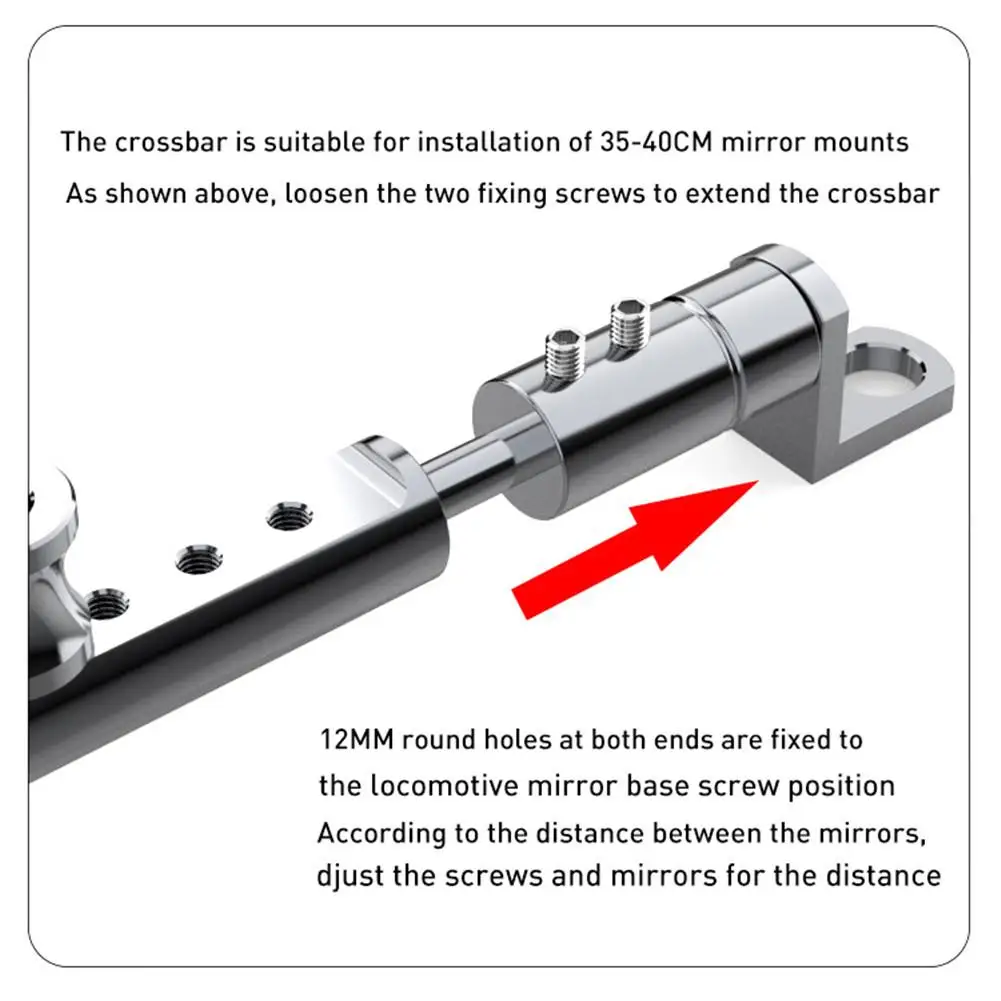 The crossbar is suitable for installation of 35-40CM mirror mounts
As shown above, loosen the two fixing screws to extend the crossbar

12MM round holes at both ends are fixed to the locomotive mirror base screw position
According to the distance between the mirrors, djust the screws and mirrors for the distance