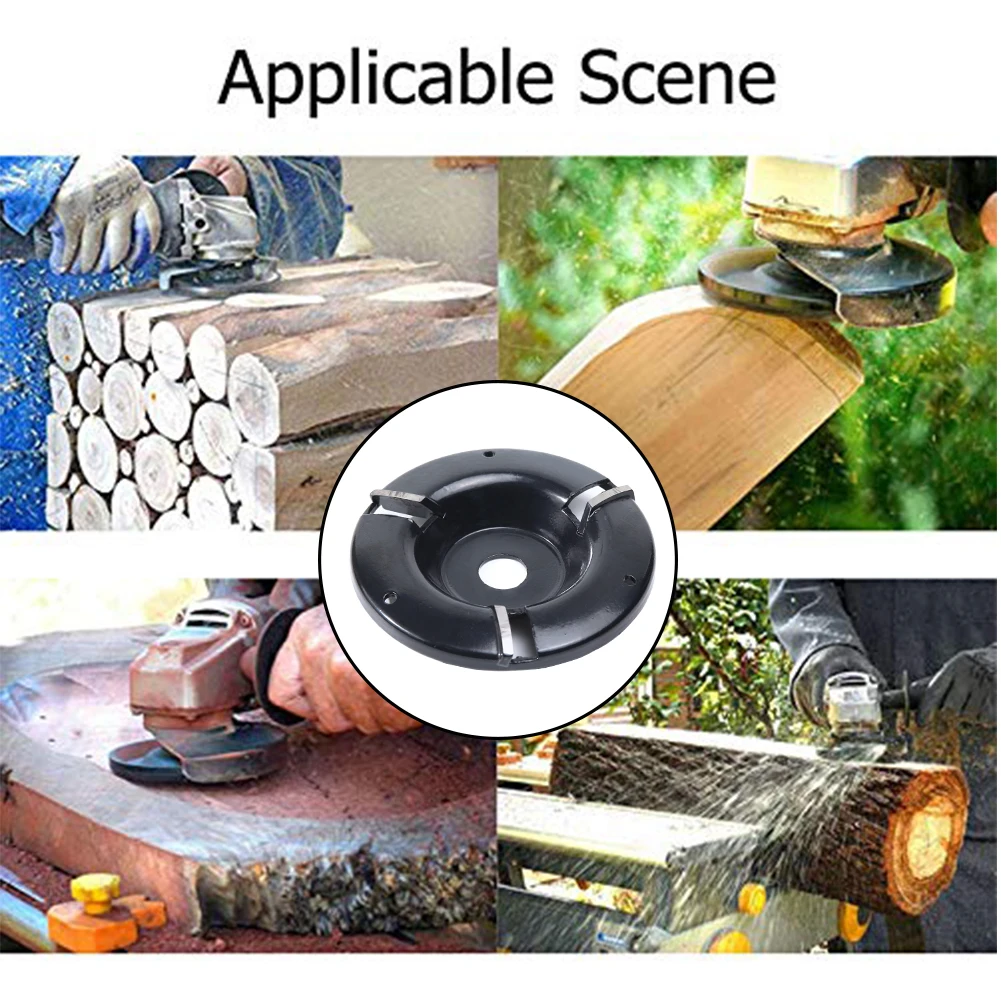 Applicable Scene