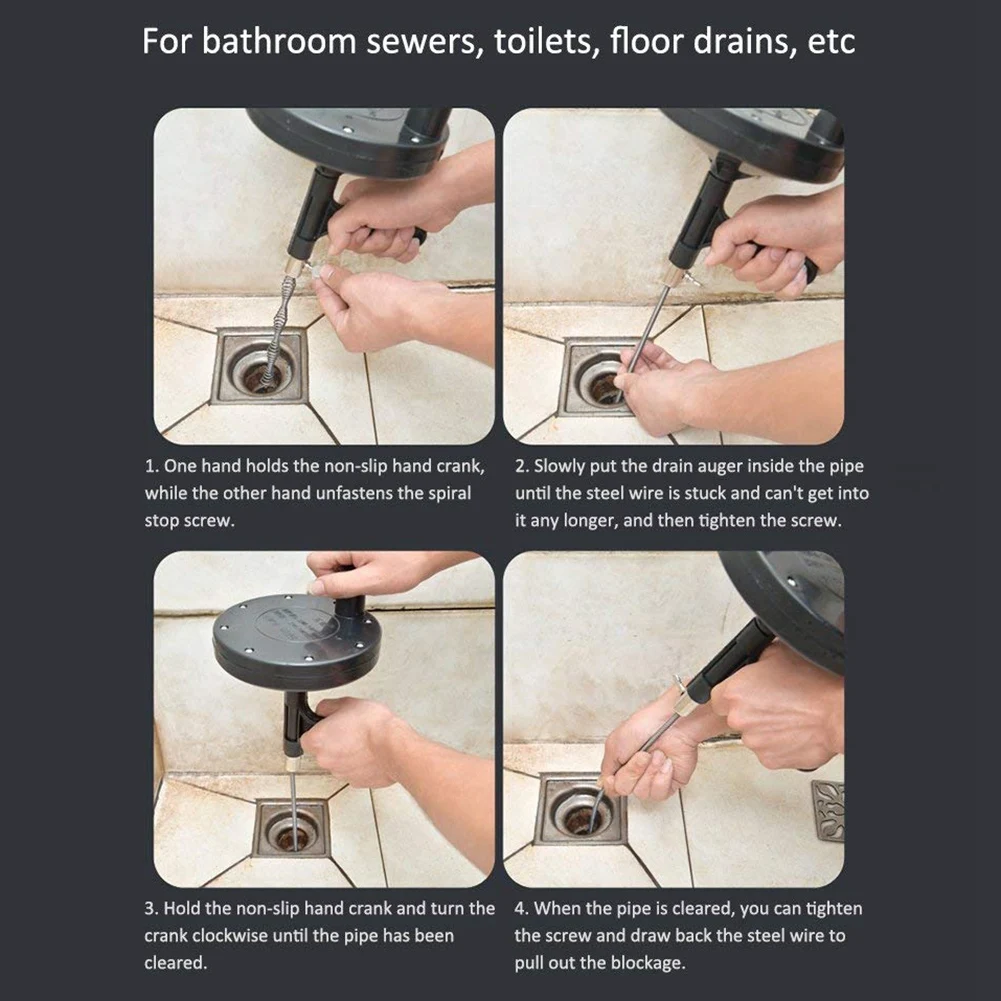 For bathroom sewers, toilets, floor drains, etc

1. One hand holds the non-slip hand crank, while the other hand unfastens the spiral stop screw.

2. Slowly put the drain auger inside the pipe until the steel wire is stuck and can't get into it any longer, and then tighten the screw.

3. Hold the non-slip hand crank and turn the crank clockwise until the pipe has been cleared.

4. When the pipe is cleared, you can tighten the screw and draw back the steel wire to pull out the blockage.