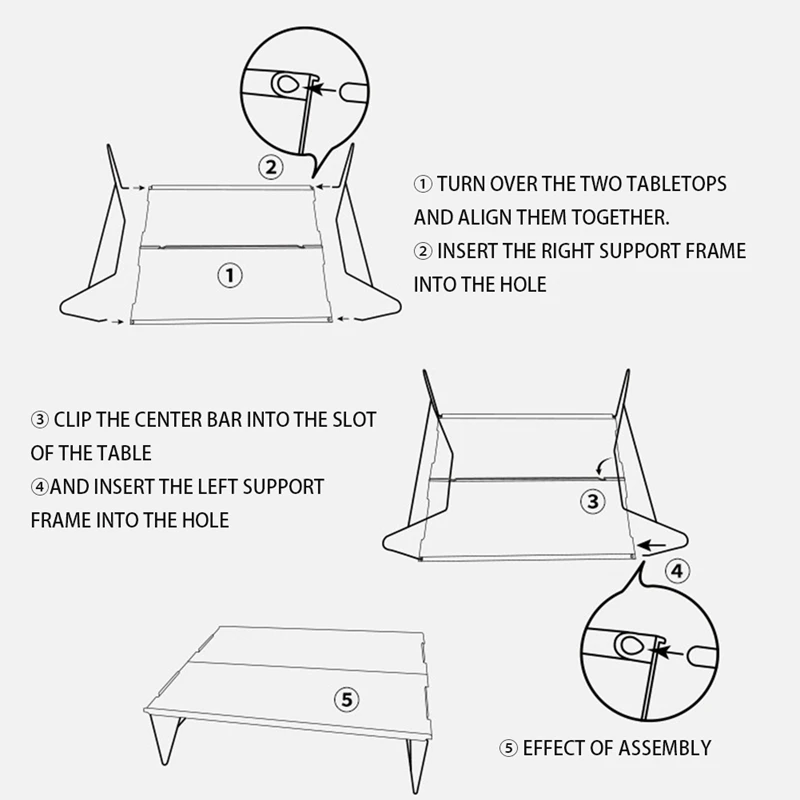 ②

①

① TURN OVER THE TWO TABLETOPS AND ALIGN THEM TOGETHER.
② INSERT THE RIGHT SUPPORT FRAME INTO THE HOLE

③ CLIP THE CENTER BAR INTO THE SLOT OF THE TABLE
④AND INSERT THE LEFT SUPPORT FRAME INTO THE HOLE

③

④

⑤

⑤ EFFECT OF ASSEMBLY