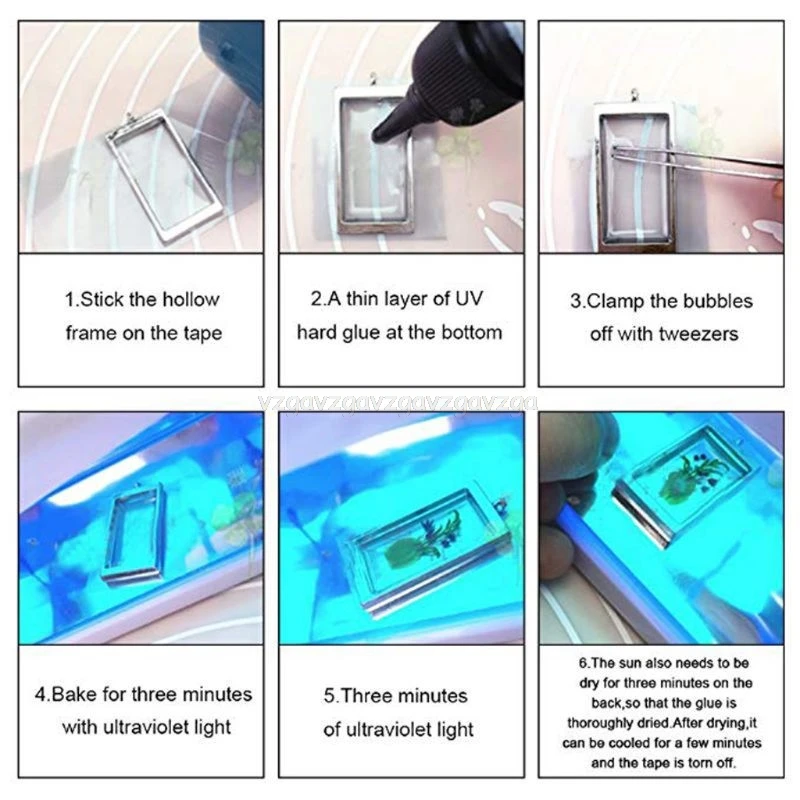 1.Stick the hollow frame on the tape

2.A thin layer of UV hard glue at the bottom

3.Clamp the bubbles off with tweezers

vzqavzqavzqavzqavzqa

4.Bake for three minutes with ultraviolet light

5.Three minutes of ultraviolet light

6.The sun also needs to be dry for three minutes on the back,so that the glue is thoroughly dried.After drying,it can be cooled for a few minutes and the tape is torn off.