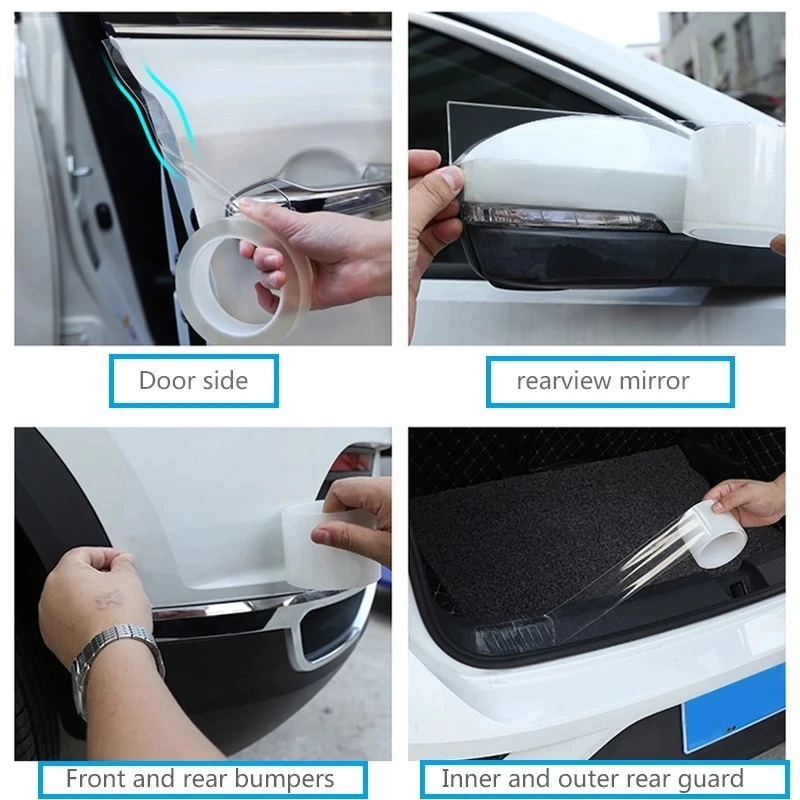 Door side

rearview mirror

Front and rear bumpers

Inner and outer rear guard