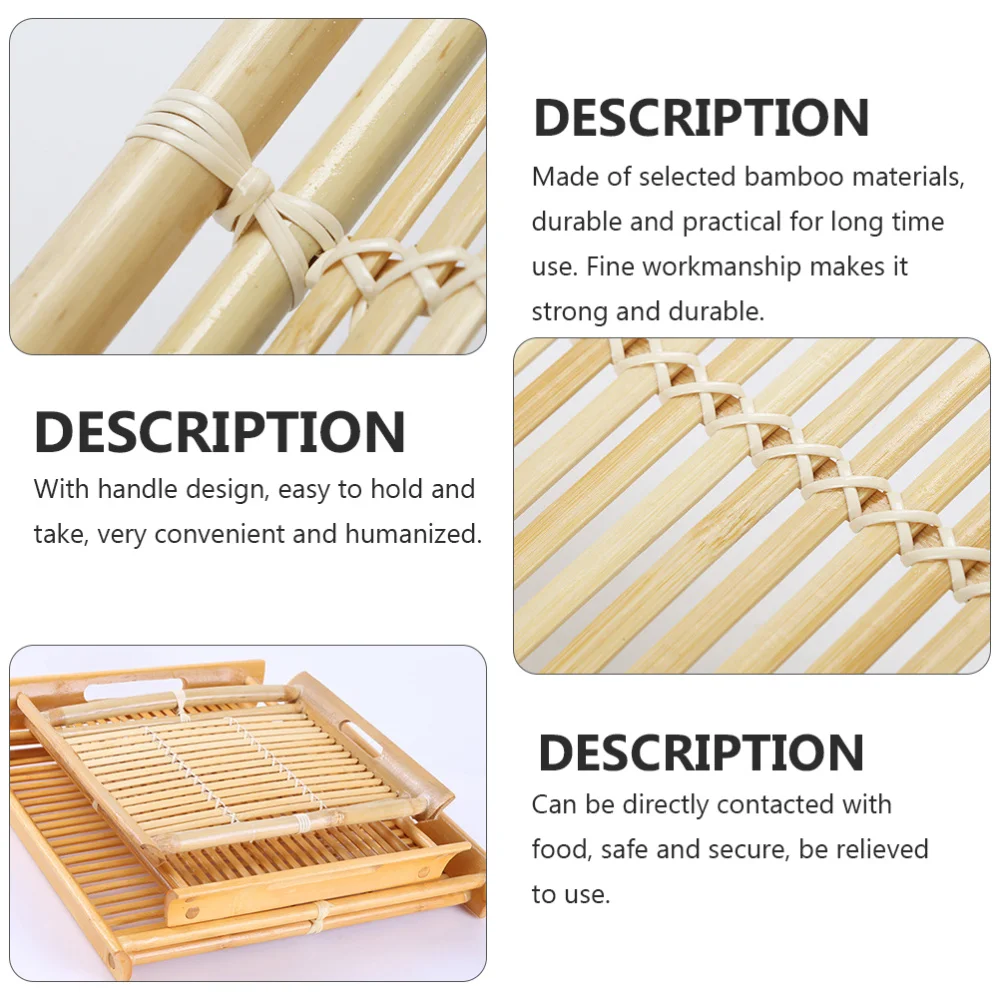 DESCRIPTION
Made of selected bamboo materials, durable and practical for long time use. Fine workmanship makes it strong and durable.

DESCRIPTION
With handle design, easy to hold and take, very convenient and humanized.

DESCRIPTION
Can be directly contacted with food, safe and secure, be relieved to use.