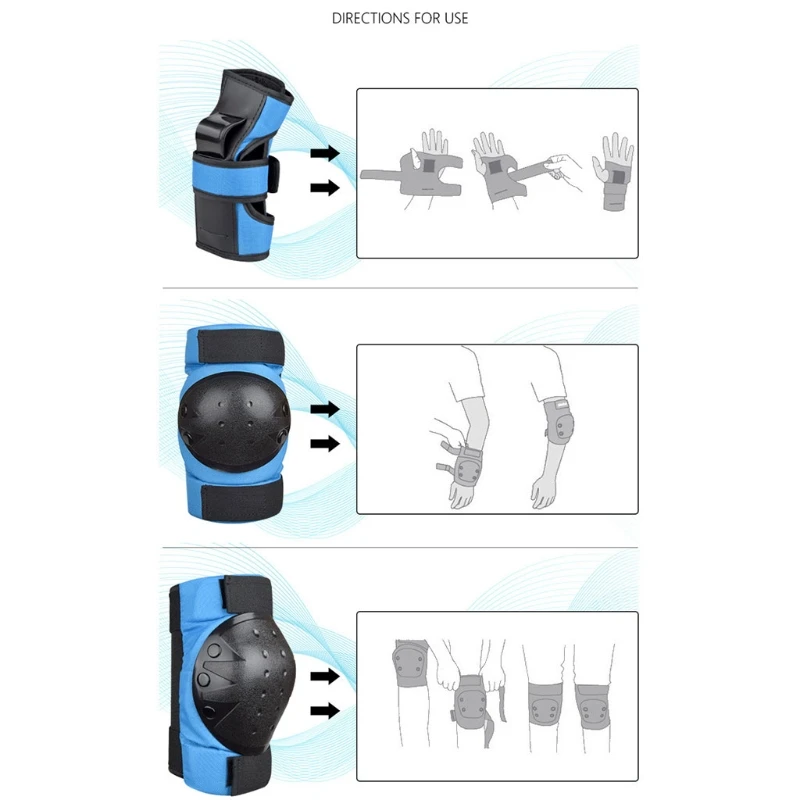 DIRECTIONS FOR USE