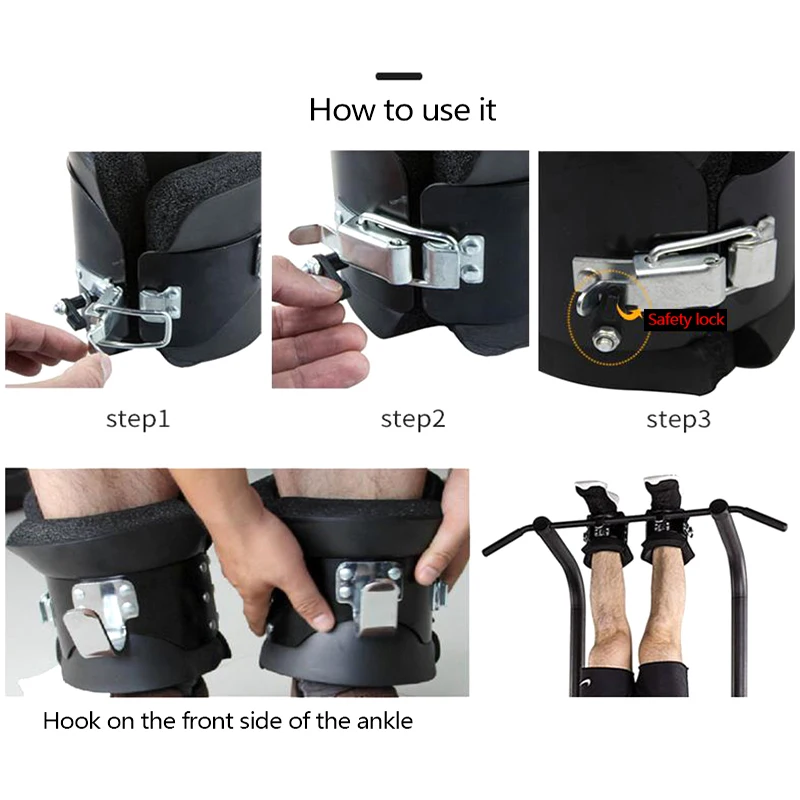 How to use it

Safety lock

step1

step2

step3

Hook on the front side of the ankle