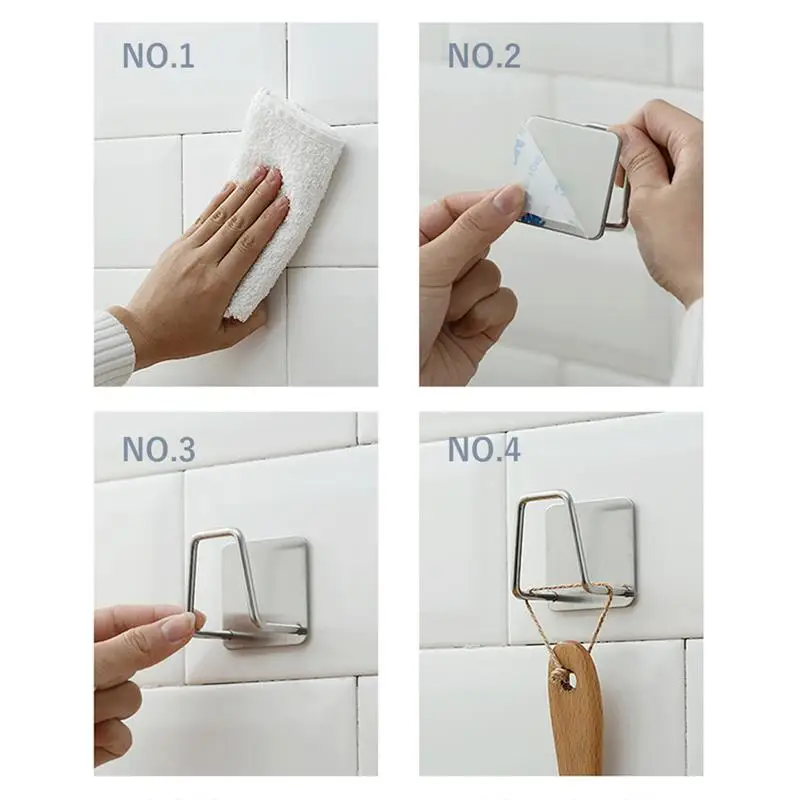 NO.1

NO.2

NO.3

NO.4