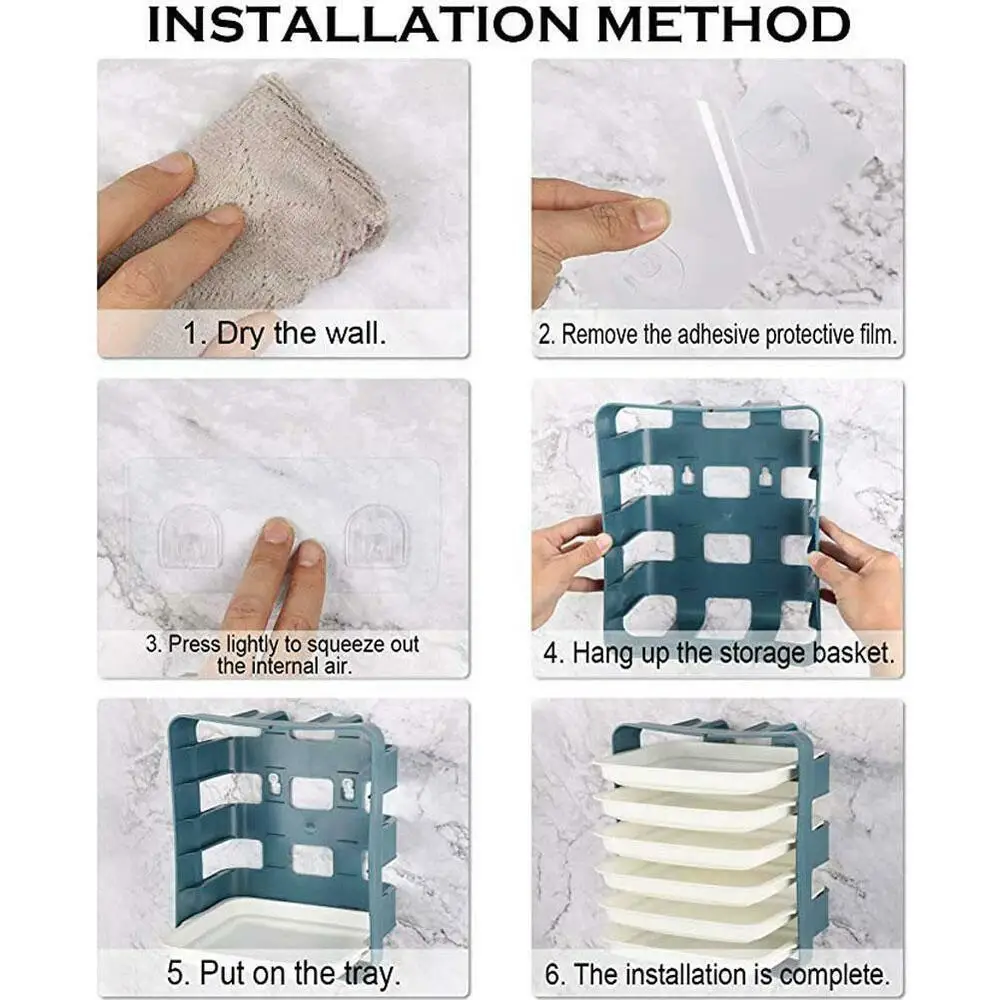 INSTALLATION METHOD

1. Dry the wall.

2. Remove the adhesive protective film.

3. Press lightly to squeeze out the internal air.

4. Hang up the storage basket.

5. Put on the tray.

6. The installation is complete.