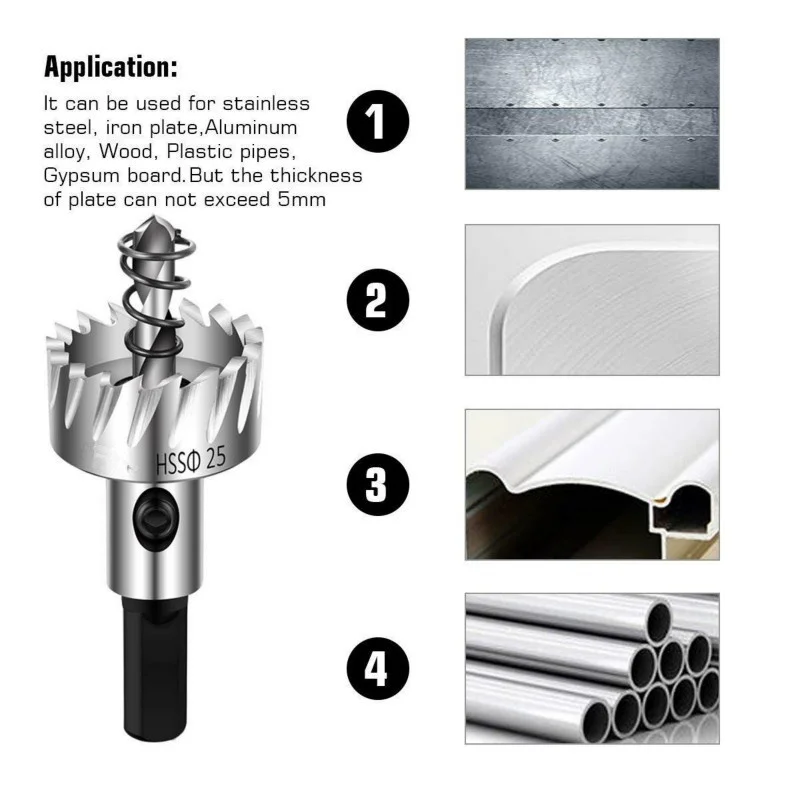 Application:
It can be used for stainless steel, iron plate,Aluminum alloy, Wood, Plastic pipes, Gypsum board.But the thickness of plate can not exceed 5mm

HSSΦ 25

1

2

3

4