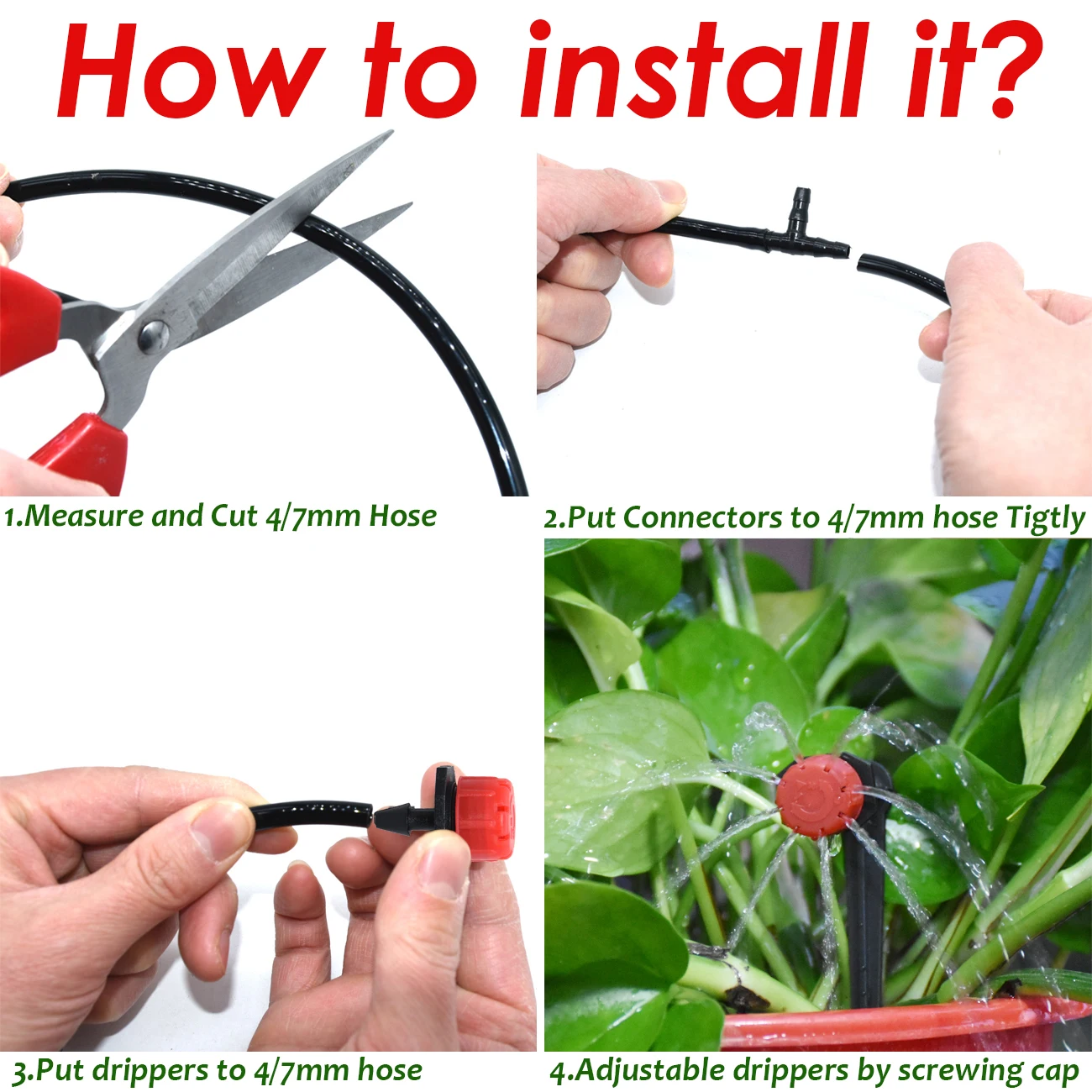 How to install it?

1.Measure and Cut 4/7mm Hose

2.Put Connectors to 4/7mm hose Tigtly

3.Put drippers to 4/7mm hose

4.Adjustable drippers by screwing cap