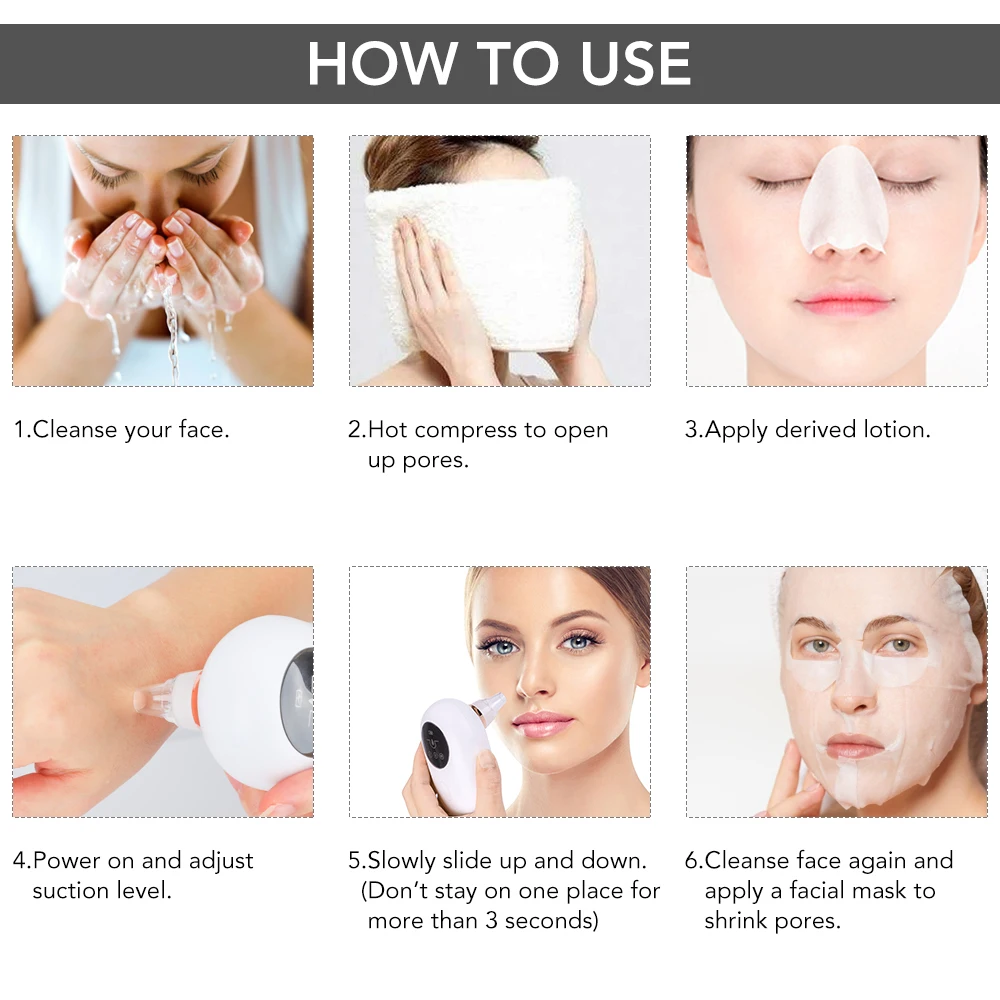 HOW TO USE

1.Cleanse your face.

2.Hot compress to open up pores.

3.Apply derived lotion.

4.Power on and adjust suction level.

5.Slowly slide up and down. (Don't stay on one place for more than 3 seconds)

6.Cleanse face again and apply a facial mask to shrink pores.