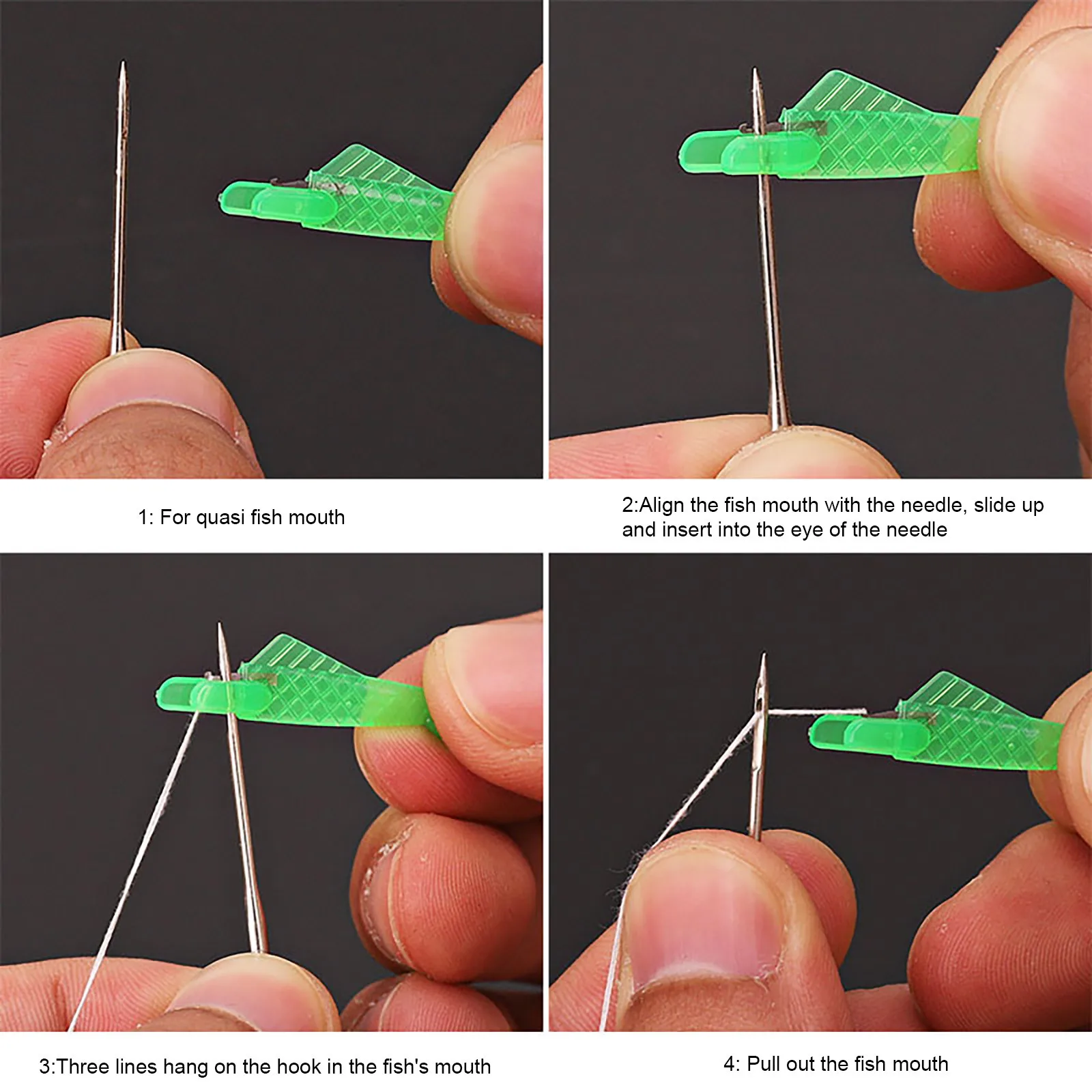 1: For quasi fish mouth

2:Align the fish mouth with the needle, slide up and insert into the eye of the needle

3:Three lines hang on the hook in the fish's mouth

4: Pull out the fish mouth