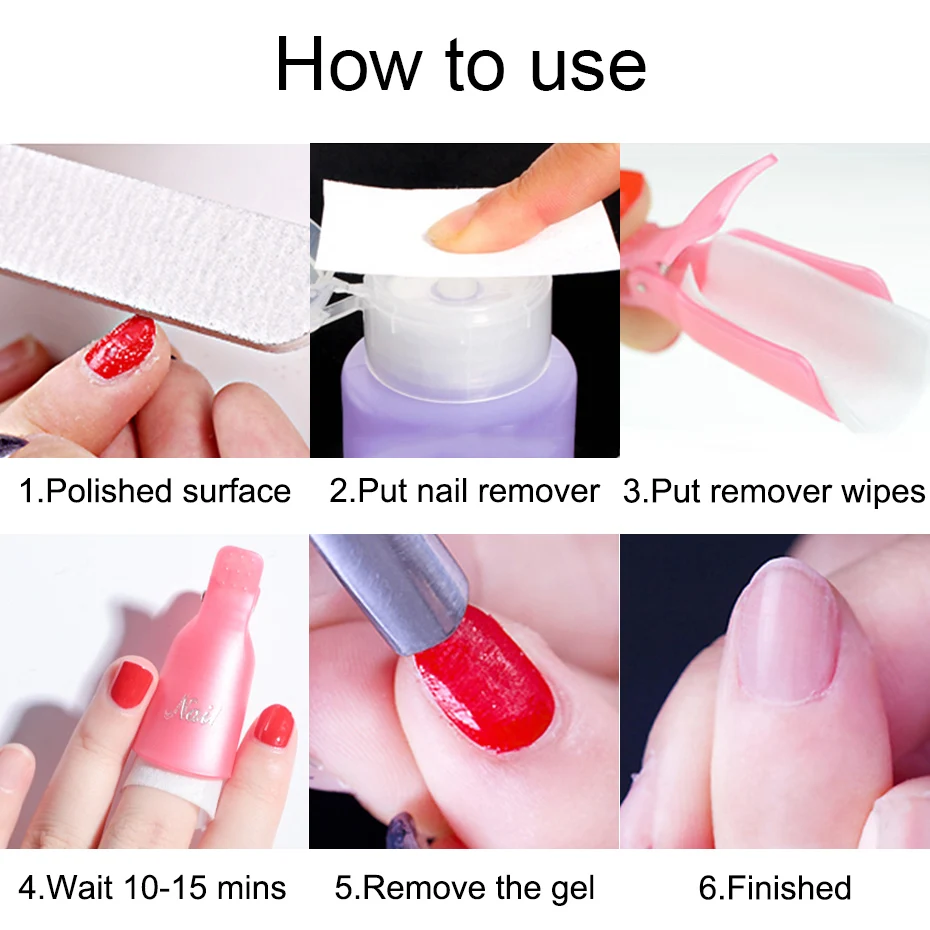 How to use

1.Polished surface

2.Put nail remover

3.Put remover wipes

Nail

4.Wait 10-15 mins

5.Remove the gel

6.Finished