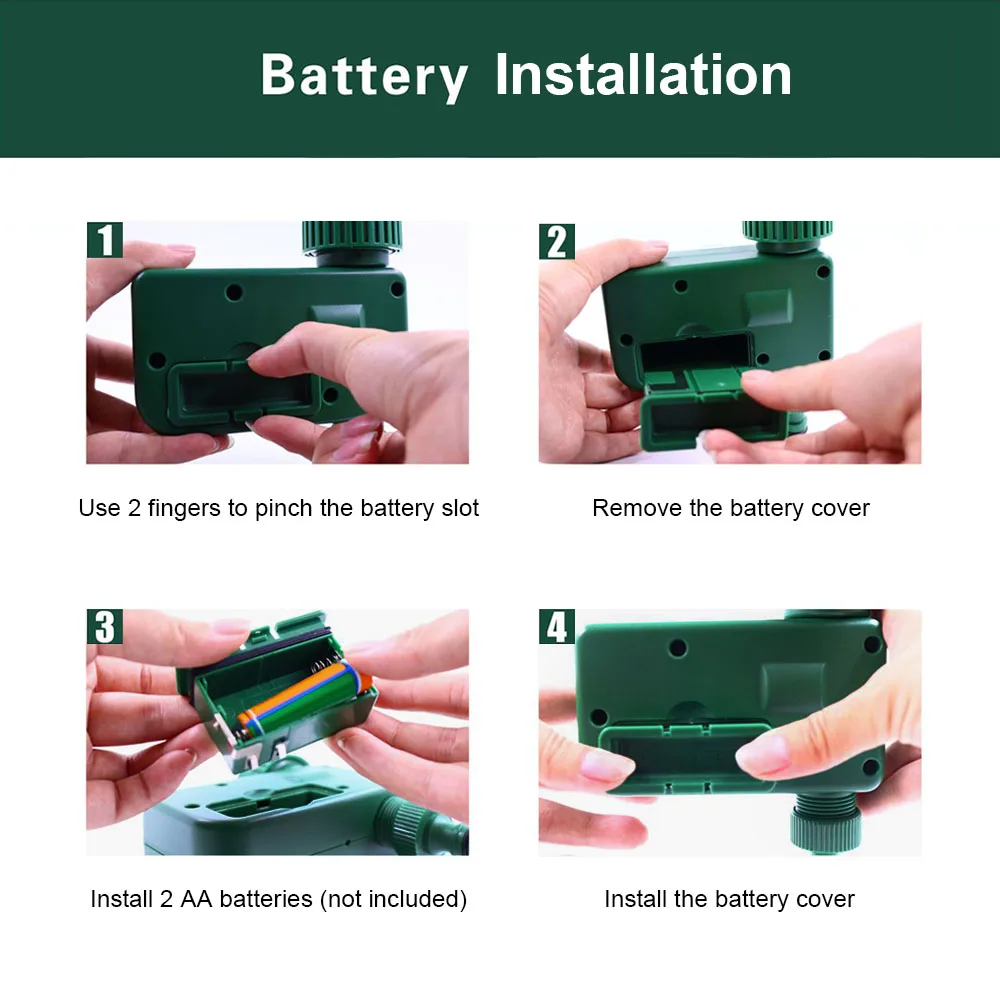 Battery Installation

1

Use 2 fingers to pinch the battery slot

2

Remove the battery cover

3

Install 2 AA batteries (not included)

4

Install the battery cover